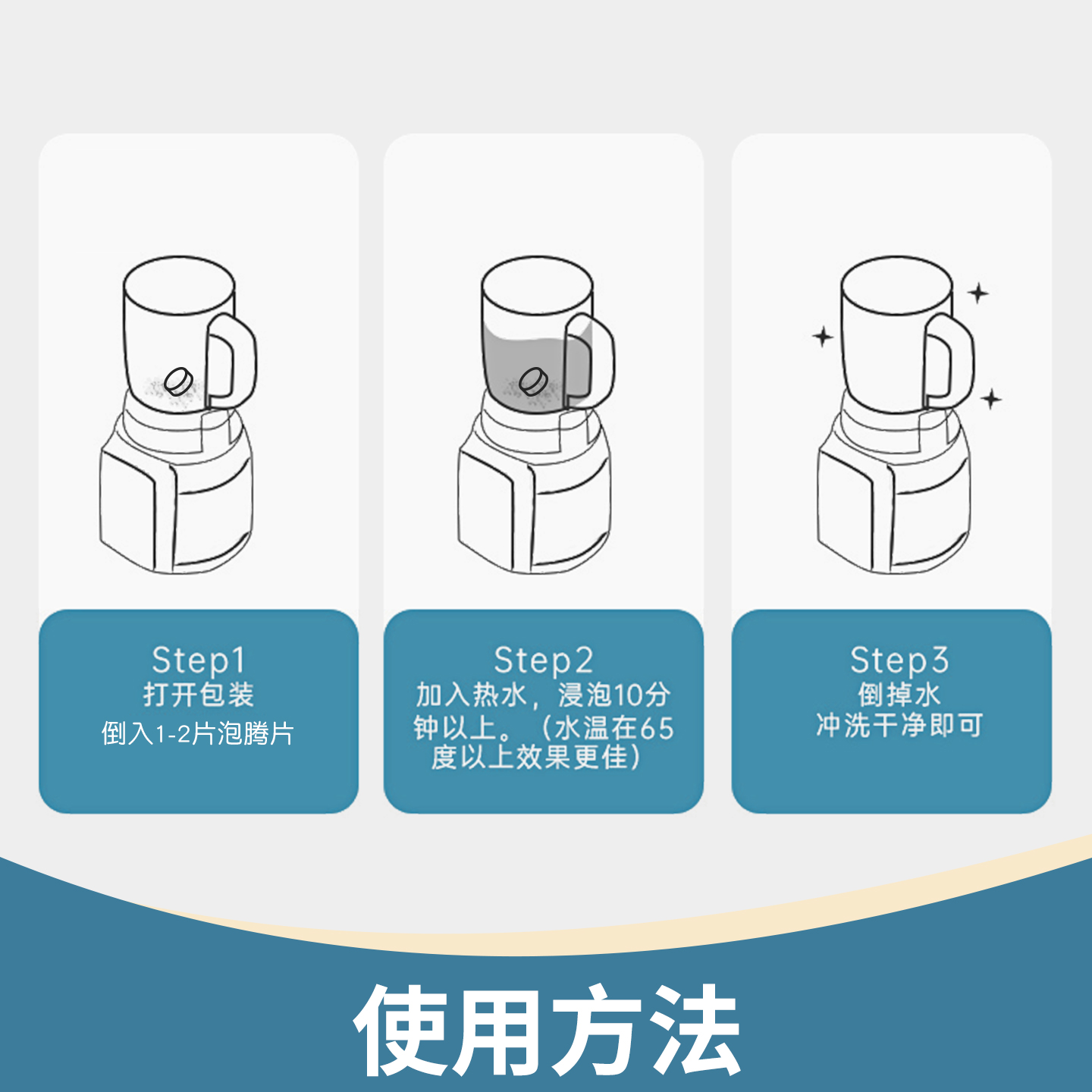 Step1
打开包装
倒入1-2片泡腾片

Step2
加入热水，浸泡10分钟以上。（水温在65度以上效果更佳）

Step3
倒掉水
冲洗干净即可

使用方法