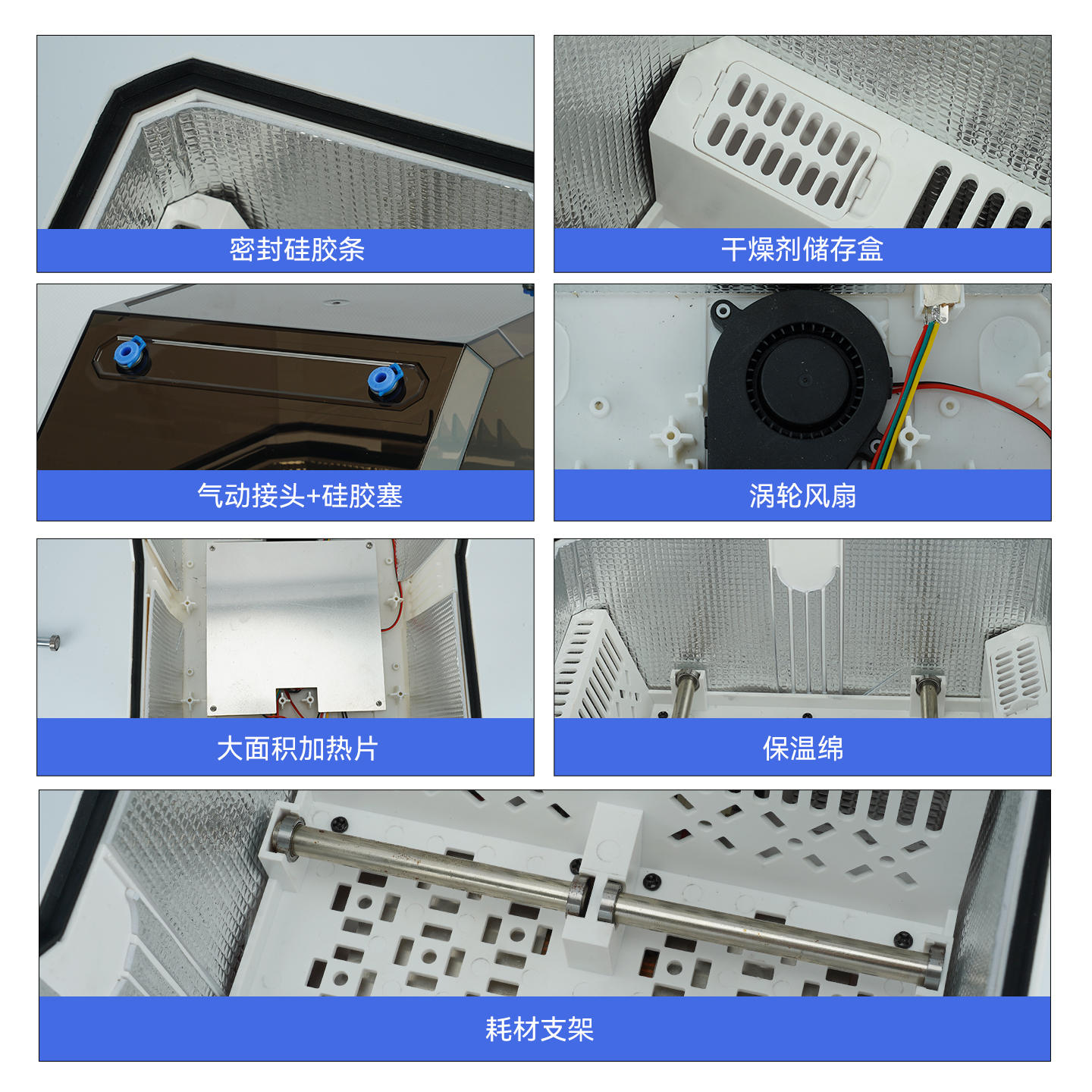 密封硅胶条

干燥剂储存盒

气动接头+硅胶塞

涡轮风扇

大面积加热片

保温绵

耗材支架