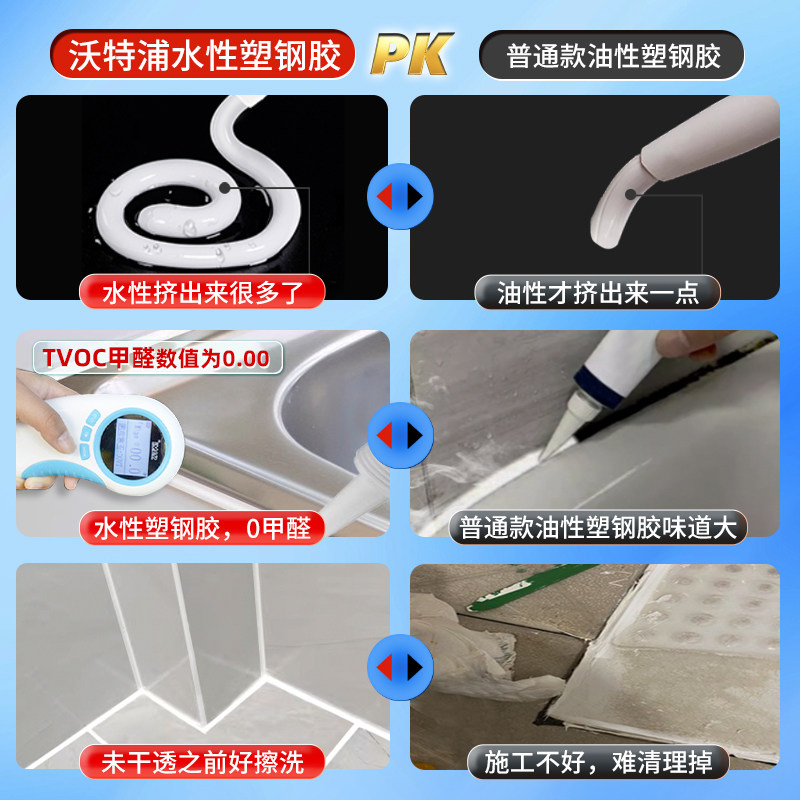 沃特浦水性塑钢胶

PK

普通款油性塑钢胶

水性挤出来很多了

油性才挤出来一点

TVOC甲醛数值为0.00

水性塑钢胶，0甲醛

普通款油性塑钢胶味道大

未干透之前好擦洗

施工不好，难清理掉