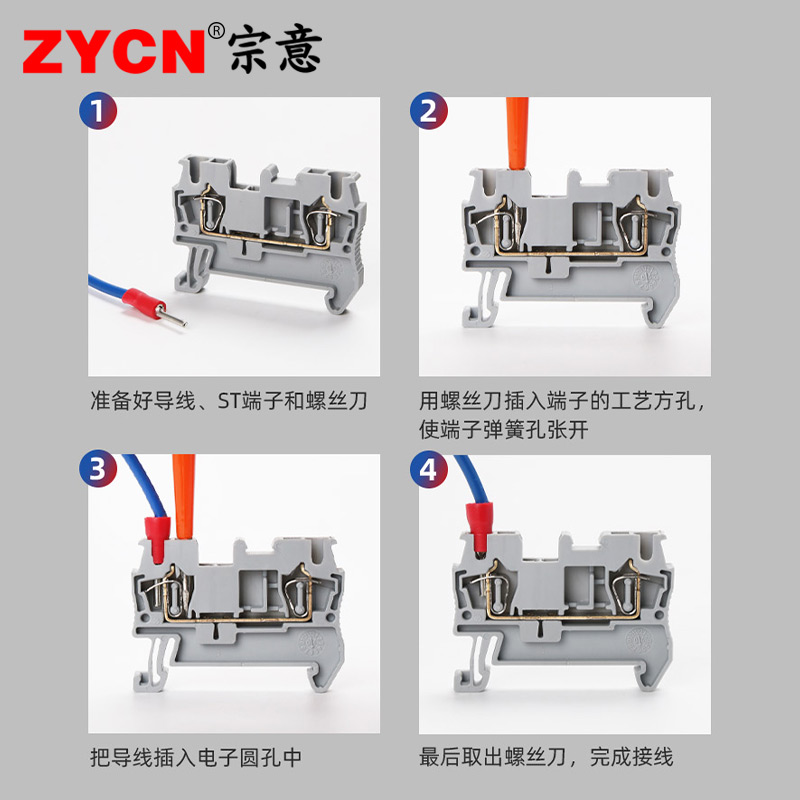 ZYCN® 宗意

1

准备好导线、ST端子和螺丝刀

2

用螺丝刀插入端子的工艺方孔，使端子弹簧孔张开

3

把导线插入电子圆孔中

4

最后取出螺丝刀，完成接线