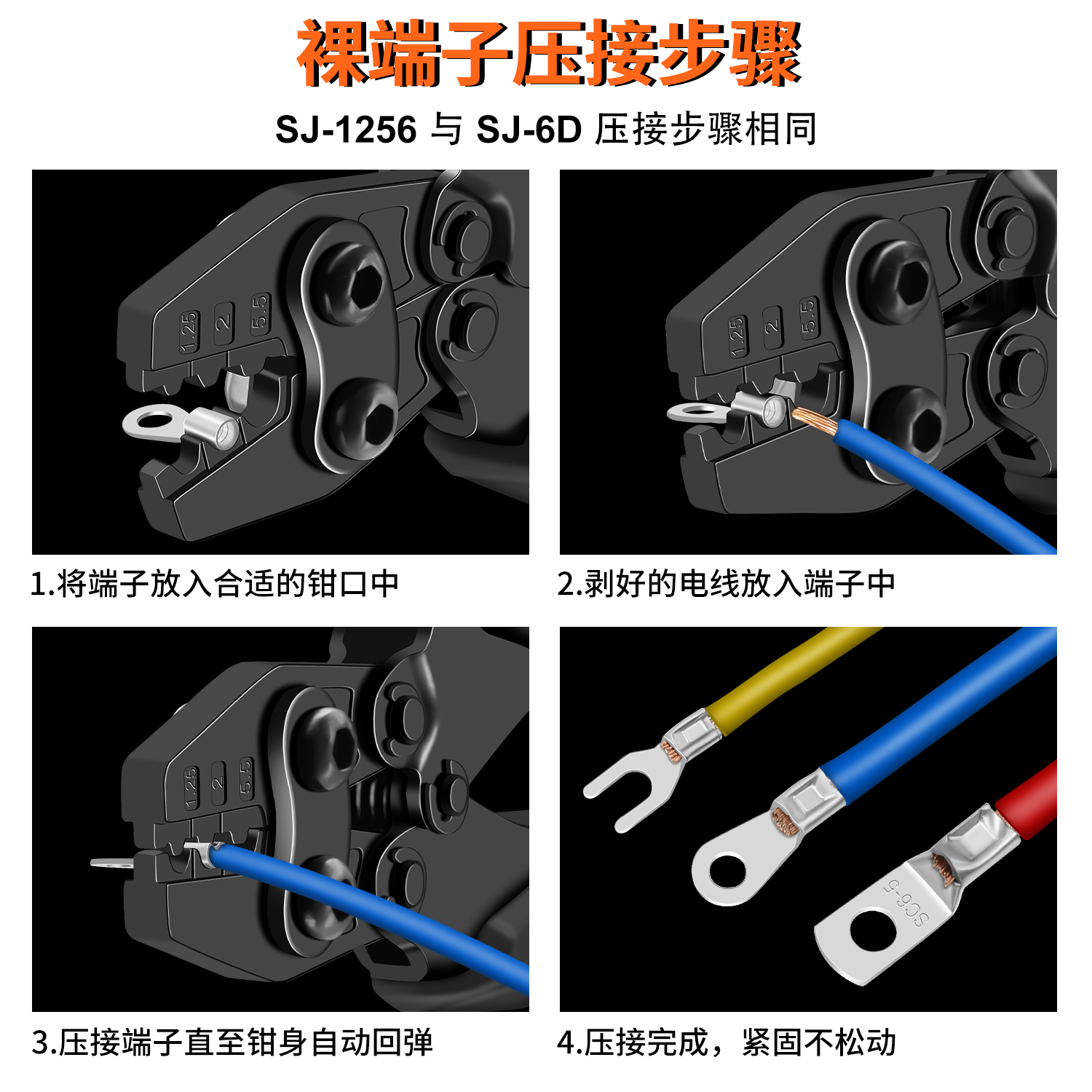 裸端子压接步骤

SJ-1256 与 SJ-6D 压接步骤相同

1.25 2 5.5

1.将端子放入合适的钳口中

1.25 2 5.5

2.剥好的电线放入端子中

1.25 2 5.5

3.压接端子直至钳身自动回弹

SC6-5

4.压接完成，紧固不松动