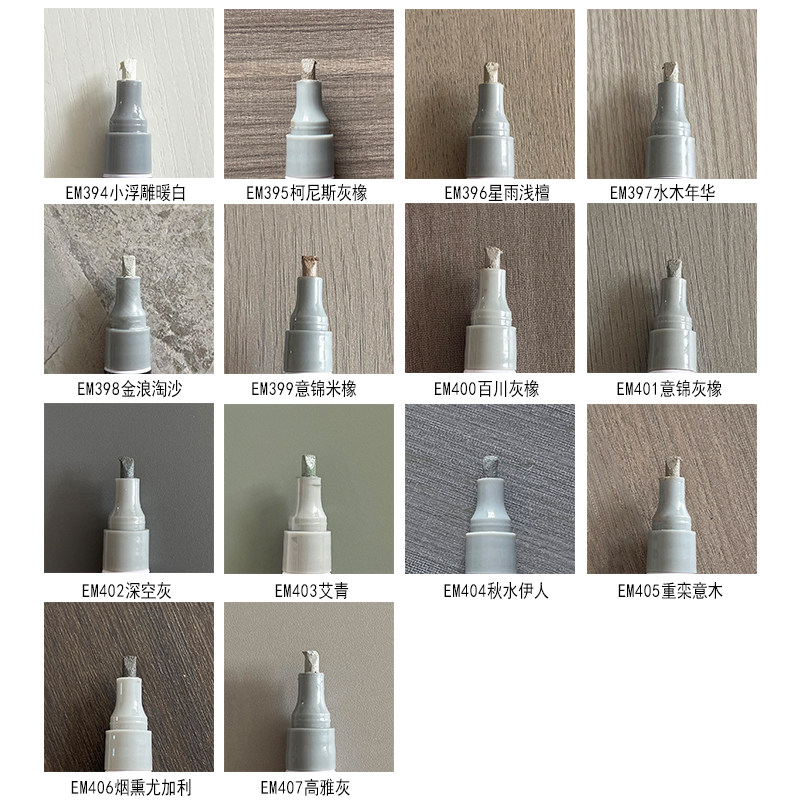 EM394小浮雕暖白
EM395柯尼斯灰橡
EM396星雨浅檀
EM397水木年华
EM398金浪淘沙
EM399意锦米橡
EM400百川灰橡
EM401意锦灰橡
EM402深空灰
EM403艾青
EM404秋水伊人
EM405重栾意木
EM406烟熏尤加利
EM407高雅灰