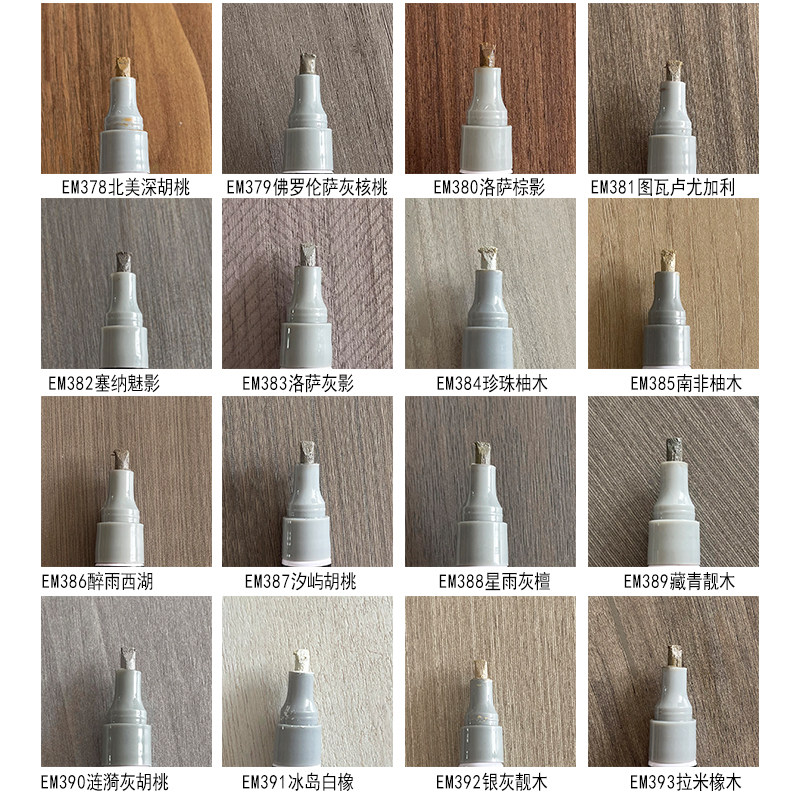 EM378北美深胡桃

EM379佛罗伦萨灰核桃

EM380洛萨棕影

EM381图瓦卢尤加利

EM382塞纳魅影

EM383洛萨灰影

EM384珍珠柚木

EM385南非柚木

EM386醉雨西湖

EM387汐屿胡桃

EM388星雨灰檀

EM389藏青靓木

EM390涟漪灰胡桃

EM391冰岛白橡

EM392银灰靓木

EM393拉米橡木