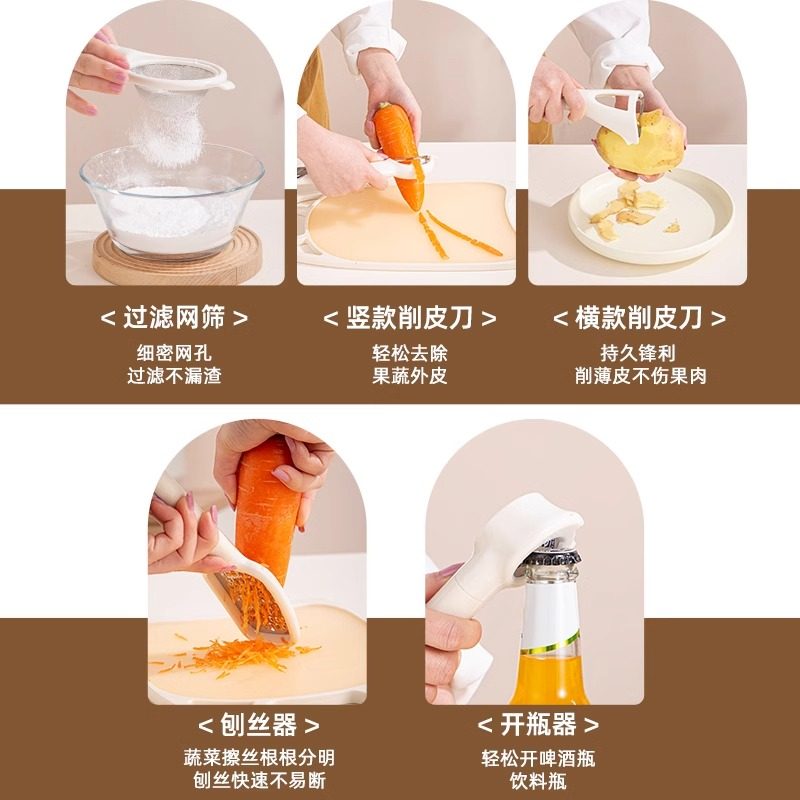 < 过滤网筛 >
细密网孔
过滤不漏渣

< 竖款削皮刀 >
轻松去除
果蔬外皮

< 横款削皮刀 >
持久锋利
削薄皮不伤果肉

< 刨丝器 >
蔬菜擦丝根根分明
刨丝快速不易断

< 开瓶器 >
轻松开啤酒瓶
饮料瓶