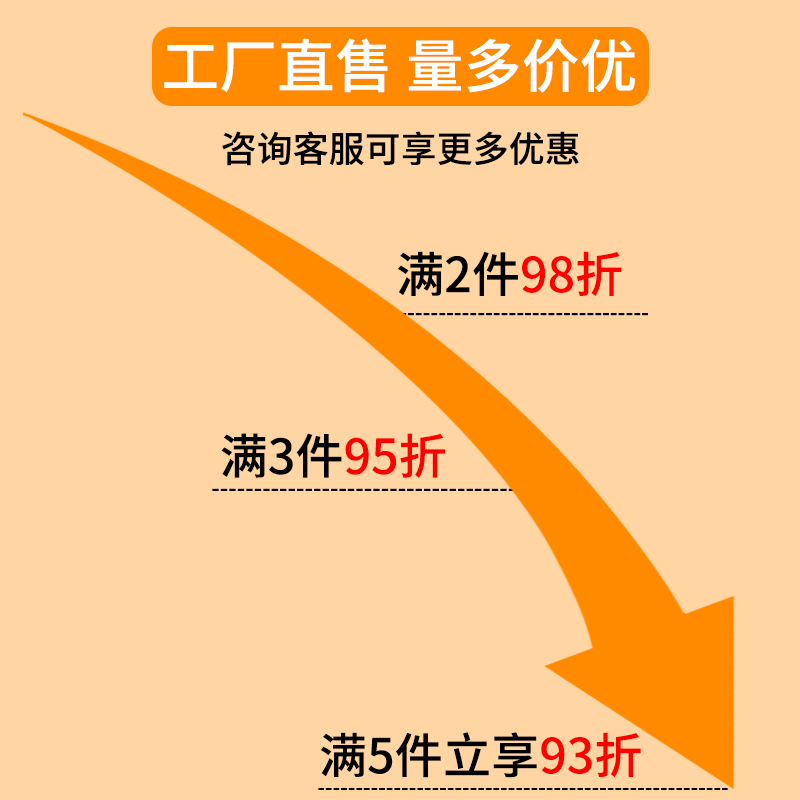 工厂直售 量多价优

咨询客服可享更多优惠

满2件98折

满3件95折

满5件立享93折