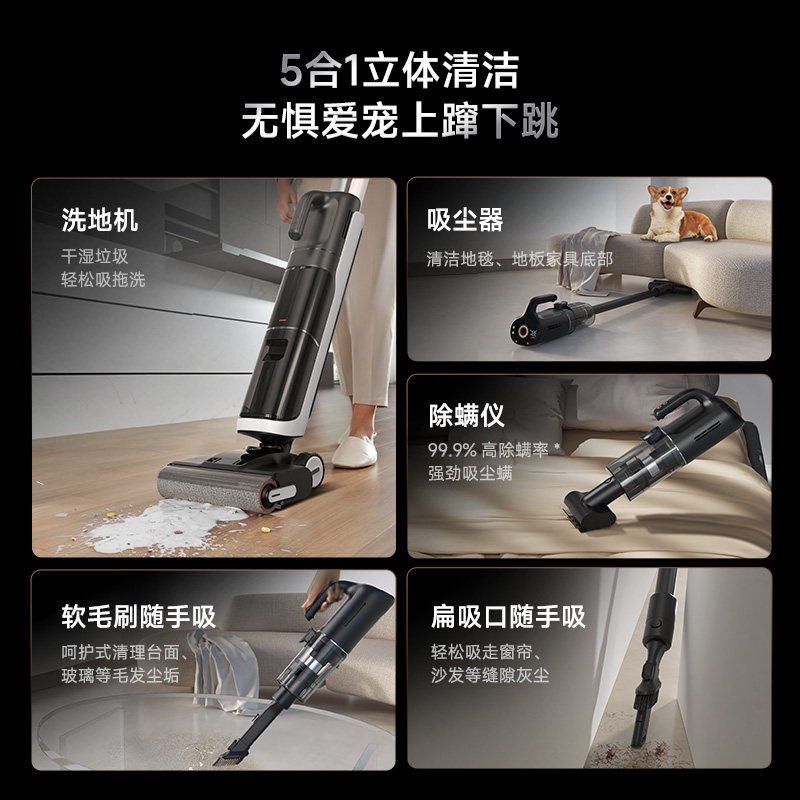 5合1立体清洁
无惧爱宠上蹿下跳

洗地机
干湿垃圾
轻松吸拖洗

吸尘器
清洁地毯、地板家具底部

除螨仪
99.9% 高除螨率 *
强劲吸尘螨

软毛刷随手吸
呵护式清理台面、
玻璃等毛发尘垢

扁吸口随手吸
轻松吸走窗帘、
沙发等缝隙灰尘