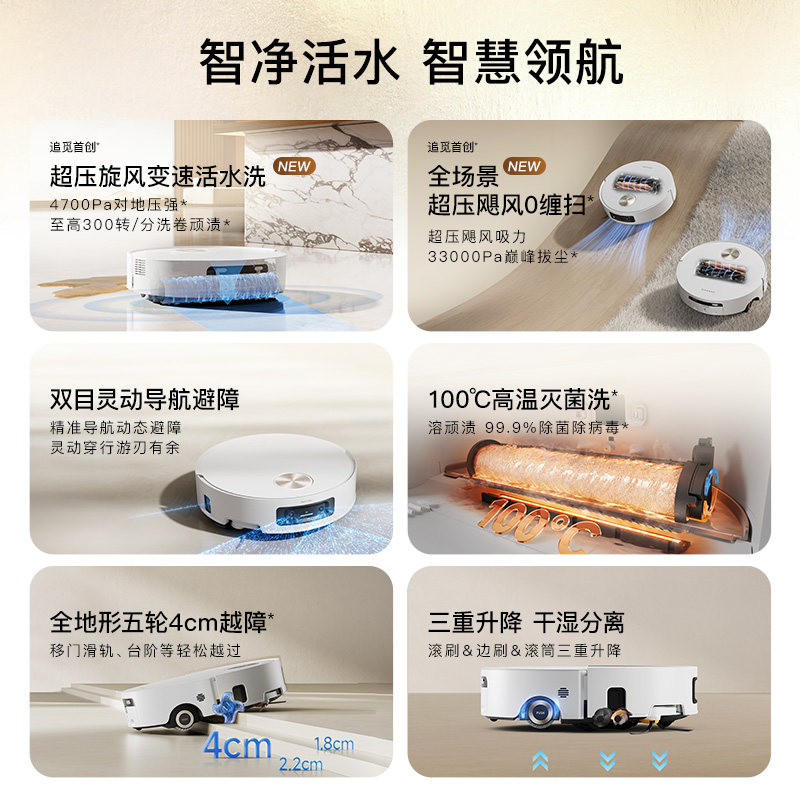 智净活水 智慧领航

追觅首创*
超压旋风变速活水洗 NEW
4700Pa对地压强*
至高300转/分洗卷顽渍*

追觅首创*
全场景 NEW
超压飓风0缠扫*
超压飓风吸力
33000Pa巅峰拔尘*

双目灵动导航避障
精准导航动态避障
灵动穿行游刃有余

100℃高温灭菌洗*
溶顽渍 99.9%除菌除病毒*
100℃

全地形五轮4cm越障*
移门滑轨、台阶等轻松越过
4cm
1.8cm
2.2cm

三重升降 干湿分离
滚刷&边刷&滚筒三重升降