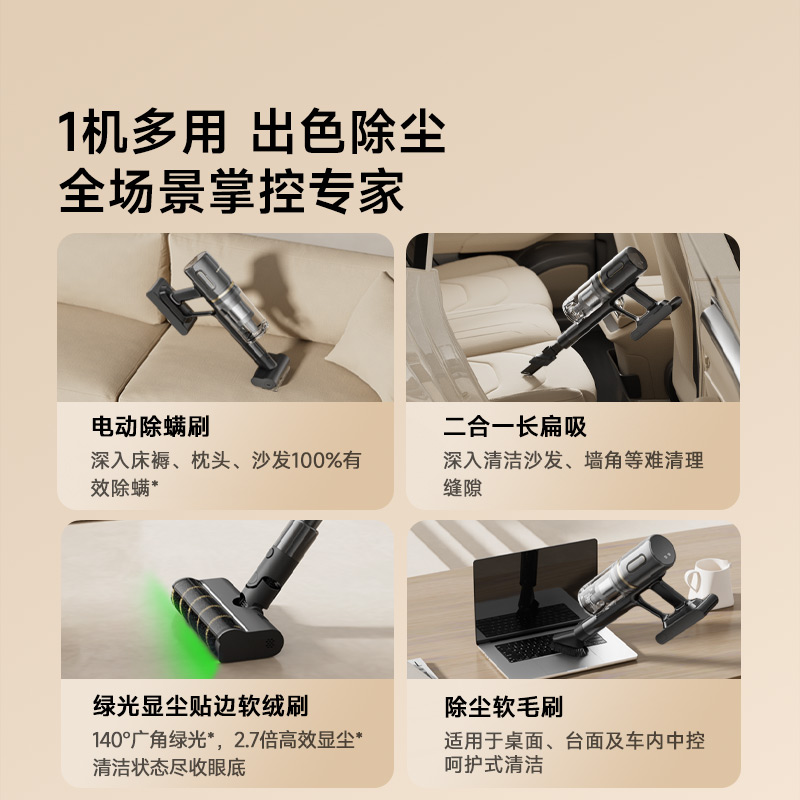 1机多用 出色除尘
全场景掌控专家

电动除螨刷
深入床褥、枕头、沙发100%有效除螨*

二合一长扁吸
深入清洁沙发、墙角等难清理缝隙

绿光显尘贴边软绒刷
140°广角绿光*，2.7倍高效显尘*
清洁状态尽收眼底

除尘软毛刷
适用于桌面、台面及车内中控
呵护式清洁