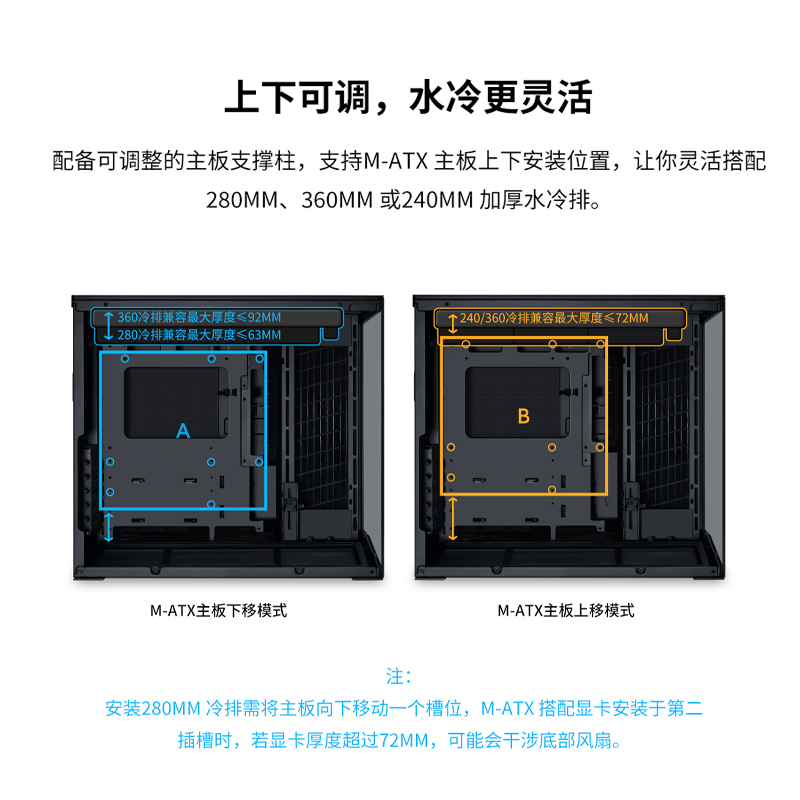 上下可调，水冷更灵活

配备可调整的主板支撑柱，支持M-ATX 主板上下安装位置，让你灵活搭配 280MM、360MM 或240MM 加厚水冷排。

360冷排兼容最大厚度≤92MM
280冷排兼容最大厚度≤63MM

A

M-ATX主板下移模式

240/360冷排兼容最大厚度≤72MM

B

M-ATX主板上移模式

注：
安装280MM 冷排需将主板向下移动一个槽位，M-ATX 搭配显卡安装于第二插槽时，若显卡厚度超过72MM，可能会干涉底部风扇。