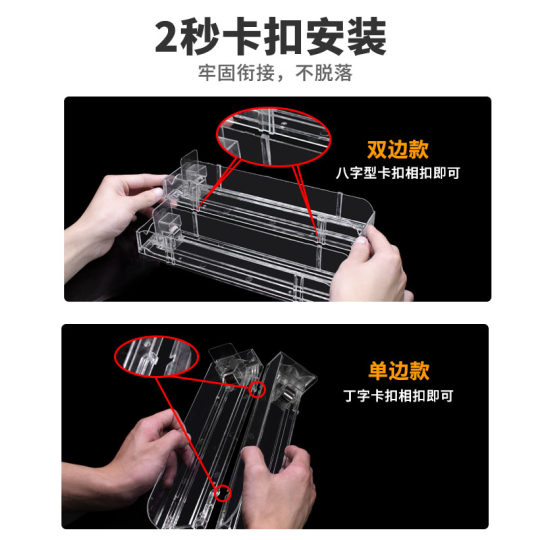 2秒卡扣安装
牢固衔接，不脱落

双边款
八字型卡扣相扣即可

单边款
丁字卡扣相扣即可