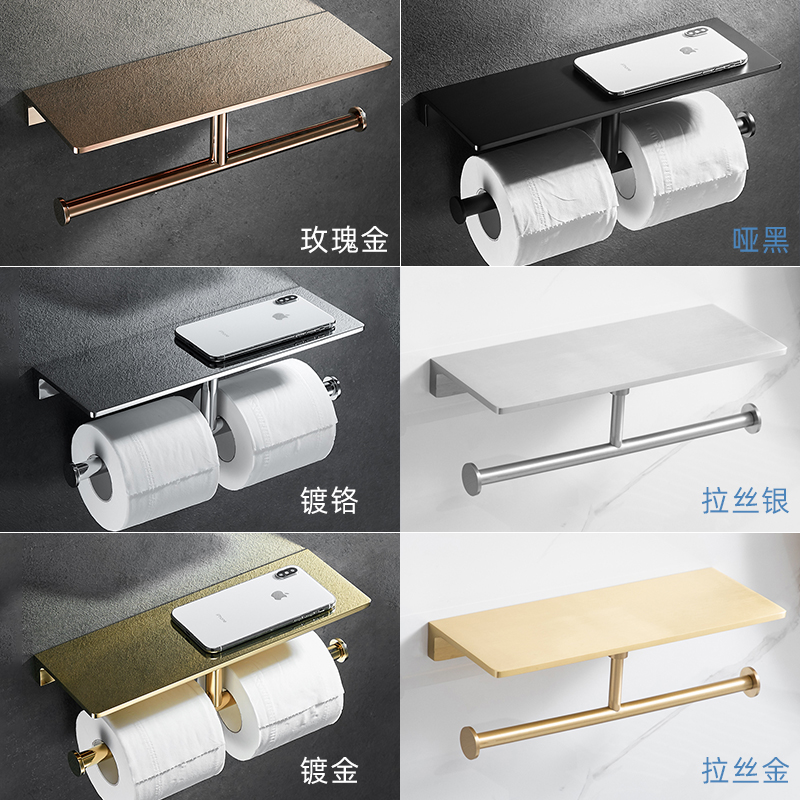 玫瑰金

哑黑

镀铬

拉丝银

镀金

拉丝金