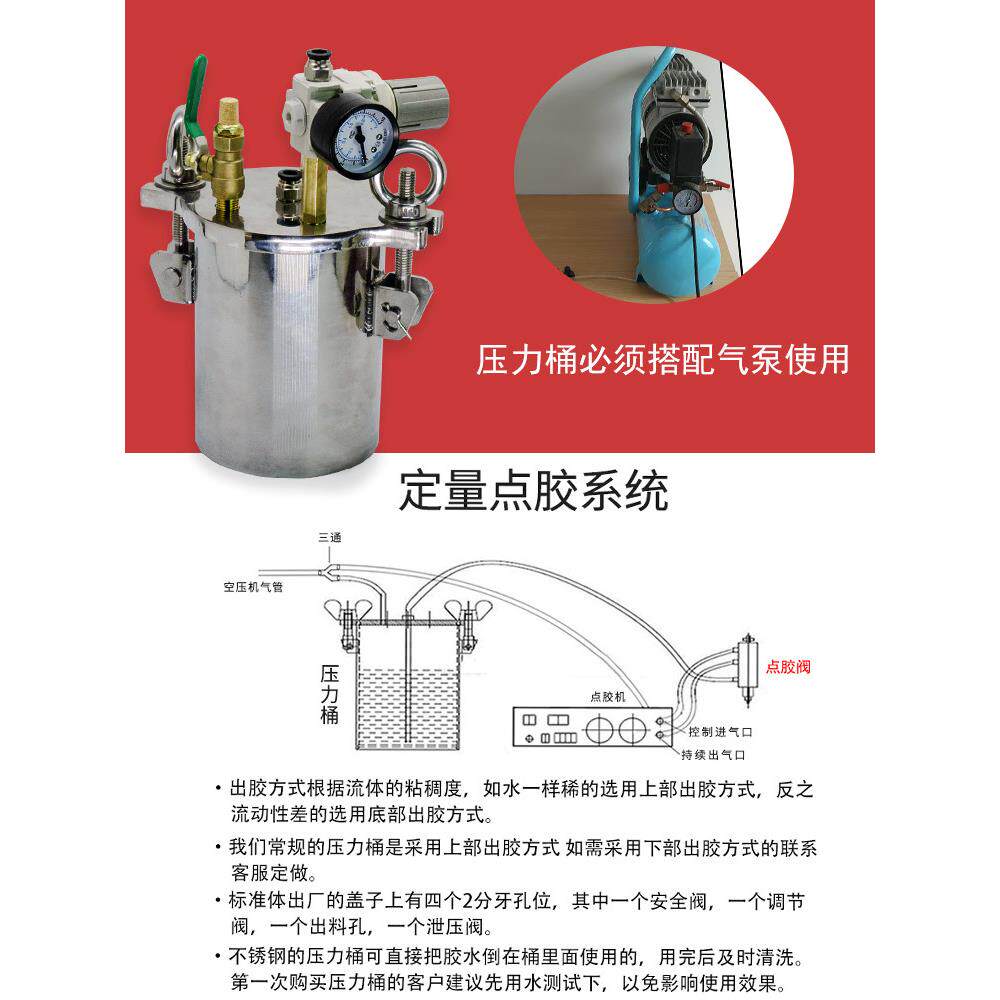 压力桶必须搭配气泵使用

定量点胶系统

三通
空压机气管
压力桶
点胶机
点胶阀
控制进气口
持续出气口

• 出胶方式根据流体的粘稠度，如水一样稀的选用上部出胶方式，反之流动性差的选用底部出胶方式。

• 我们常规的压力桶是采用上部出胶方式 如需采用下部出胶方式的联系客服定做。

• 标准体出厂的盖子上有四个2分牙孔位，其中一个安全阀，一个调节阀，一个出料孔，一个泄压阀。

• 不锈钢的压力桶可直接把胶水倒在桶里面使用的，用完后及时清洗。第一次购买压力桶的客户建议先用水测试下，以免影响使用效果。