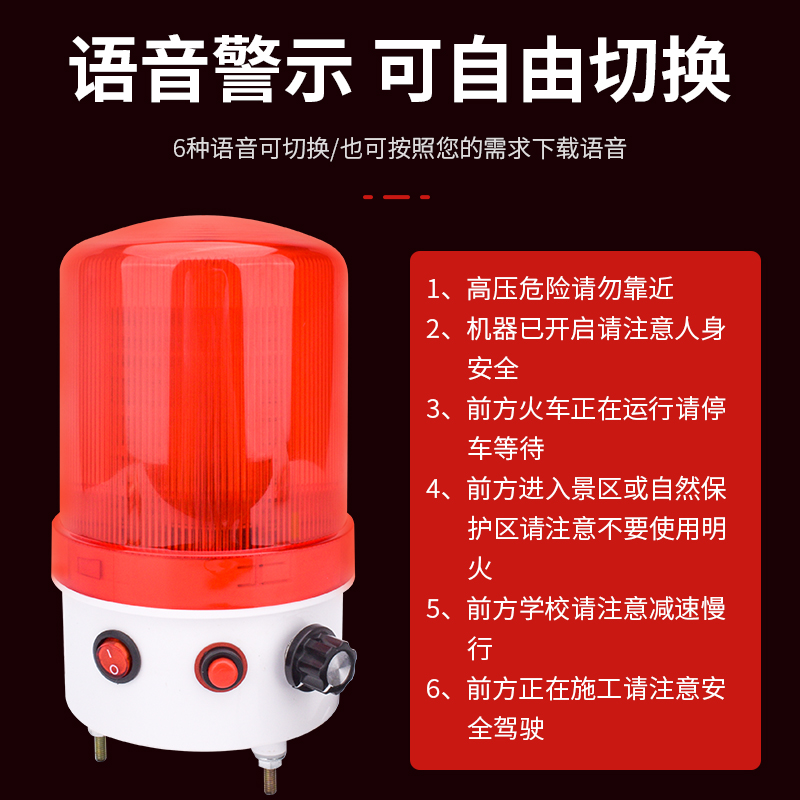 语音警示 可自由切换

6种语音可切换/也可按照您的需求下载语音

1、高压危险请勿靠近
2、机器已开启请注意人身安全
3、前方火车正在运行请停车等待
4、前方进入景区或自然保护区请注意不要使用明火
5、前方学校请注意减速慢行
6、前方正在施工请注意安全驾驶