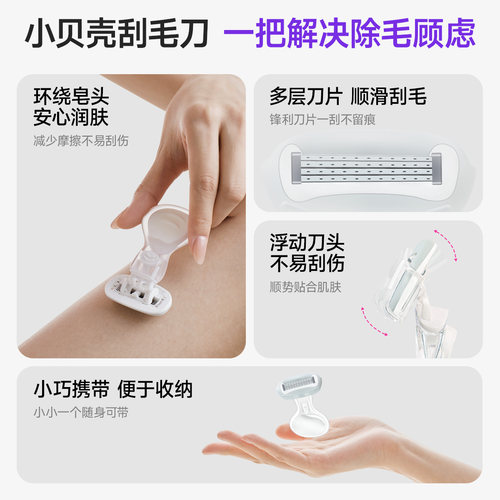 小贝壳刮毛刀 一把解决除毛顾虑

环绕皂头
安心润肤
减少摩擦不易刮伤

多层刀片 顺滑刮毛
锋利刀片一刮不留痕

浮动刀头
不易刮伤
顺势贴合肌肤

小巧携带 便于收纳
小小一个随身可带