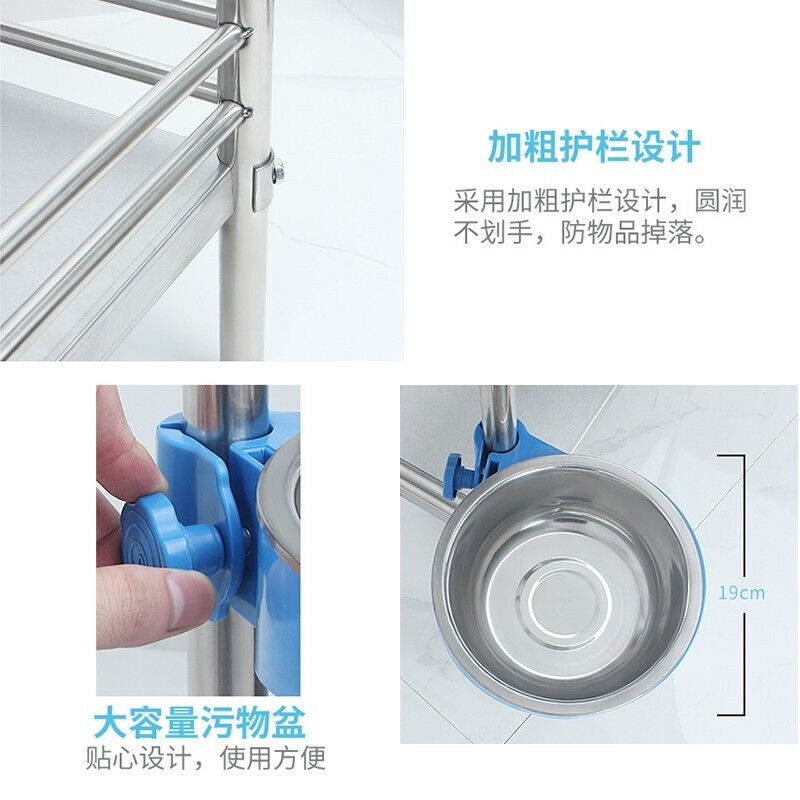 加粗护栏设计

采用加粗护栏设计，圆润不划手，防物品掉落。

19cm

大容量污物盆

贴心设计，使用方便