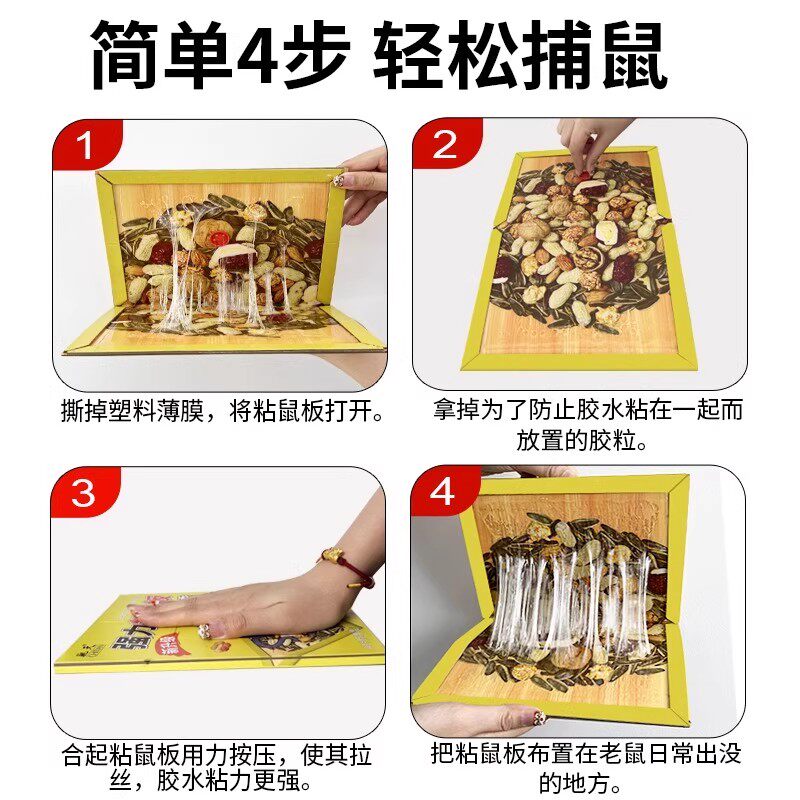 简单4步 轻松捕鼠

1

撕掉塑料薄膜，将粘鼠板打开。

2

拿掉为了防止胶水粘在一起而放置的胶粒。

3

强力

合起粘鼠板用力按压，使其拉丝，胶水粘力更强。

4

把粘鼠板布置在老鼠日常出没的地方。