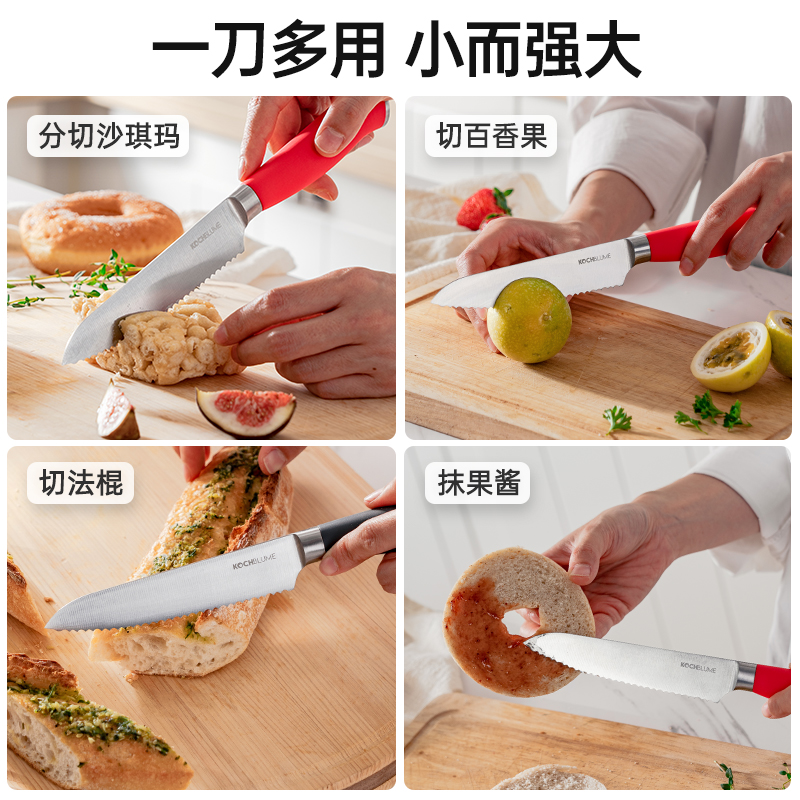 一刀多用 小而强大

分切沙琪玛

KOCHBLUME

切百香果

KOCHBLUME

切法棍

KOCHBLUME

抹果酱

KOCHBLUME