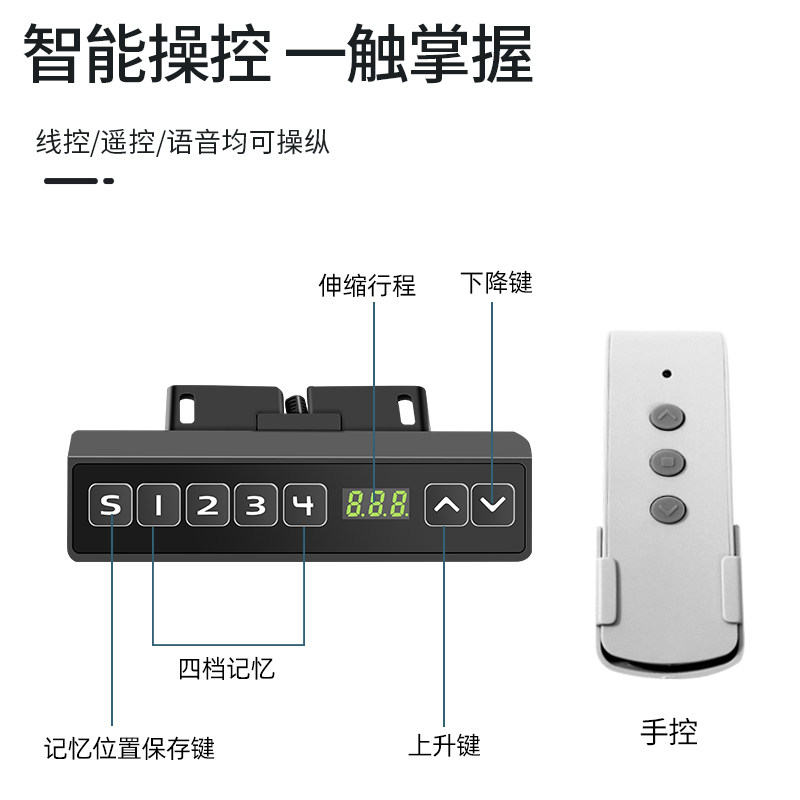 智能操控 一触掌握

线控/遥控/语音均可操纵

伸缩行程

下降键

S 1 2 3 4

8.8.8.

四档记忆

记忆位置保存键

上升键

手控