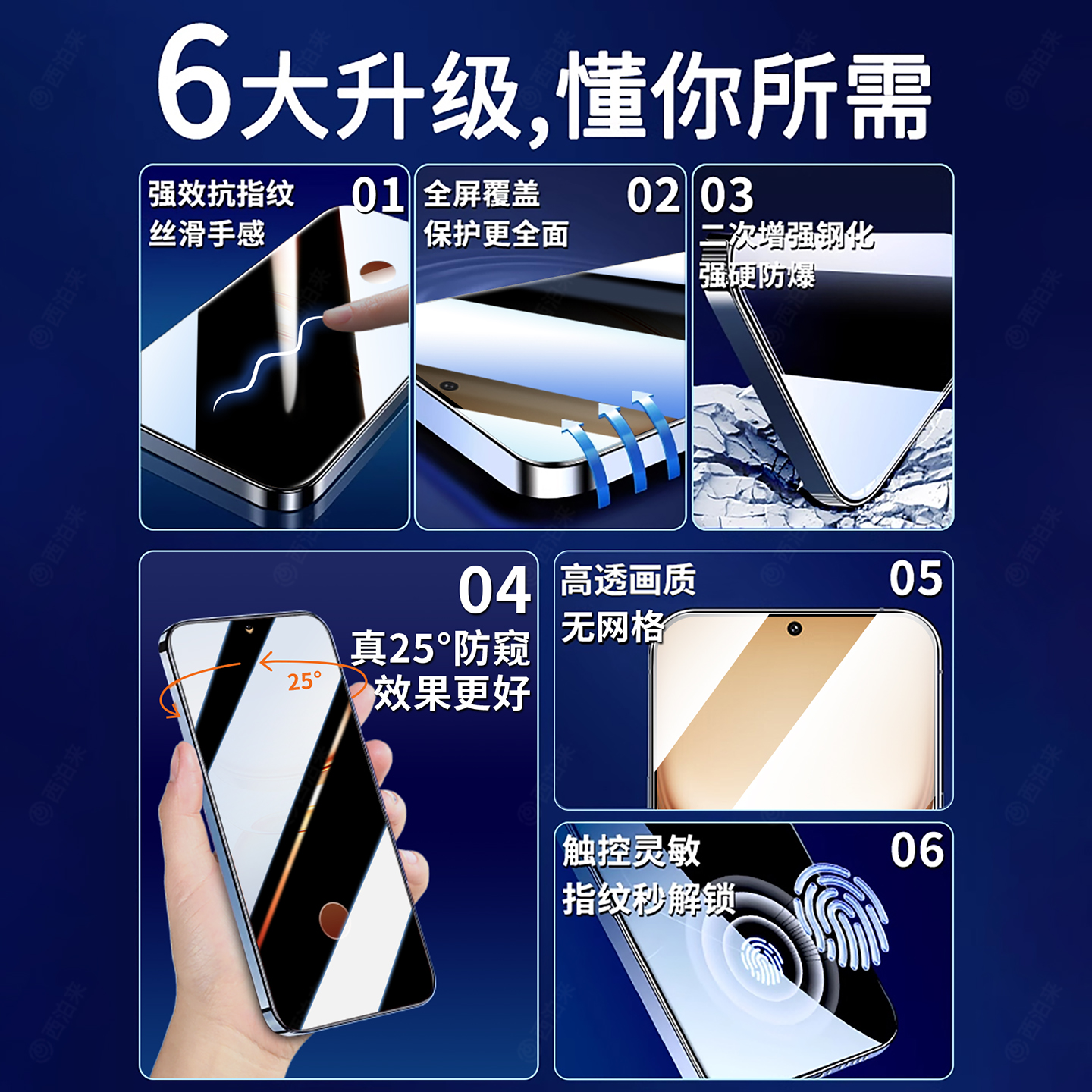 6大升级，懂你所需

强效抗指纹
丝滑手感
01

全屏覆盖
保护更全面
02

03
二次增强钢化
强硬防爆

04
真25°防窥
效果更好
25°

高透画质
无网格
05

触控灵敏
指纹秒解锁
06