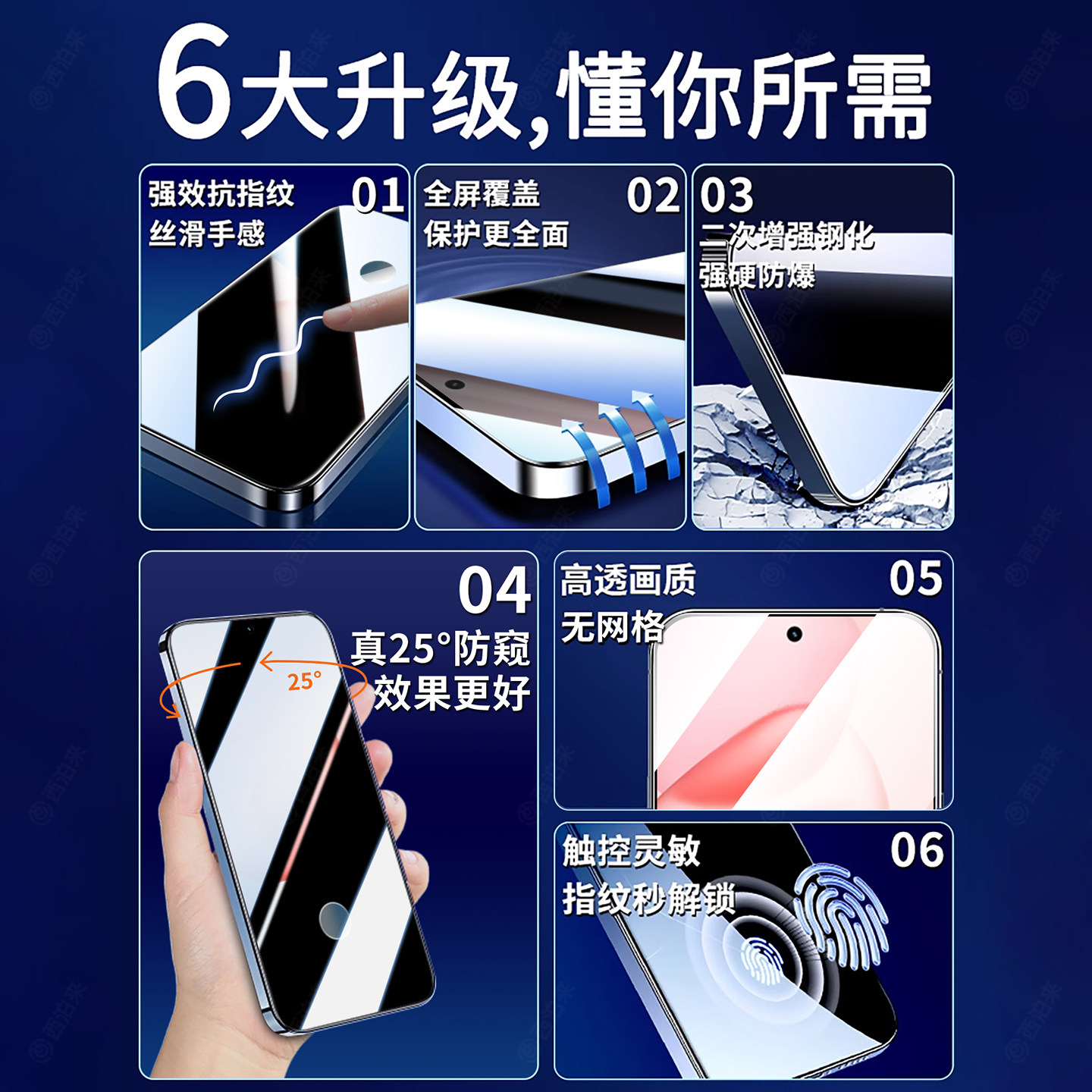 6大升级,懂你所需

强效抗指纹
丝滑手感
01

全屏覆盖
保护更全面
02

03
二次增强钢化
强硬防爆

04
真25°防窥
效果更好
25°

高透画质
无网格
05

触控灵敏
指纹秒解锁
06