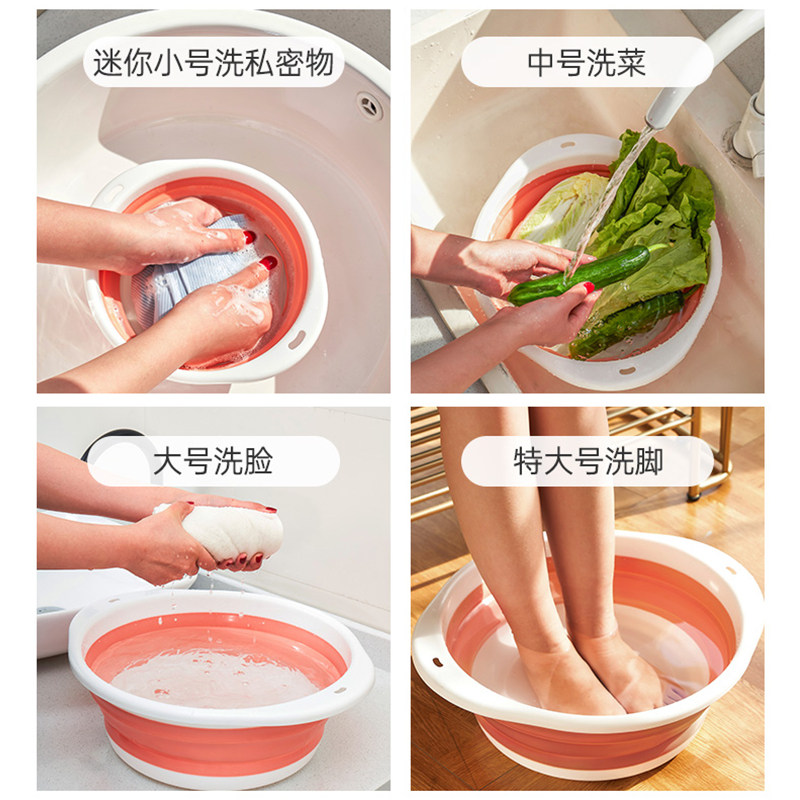 迷你小号洗私密物

中号洗菜

大号洗脸

特大号洗脚