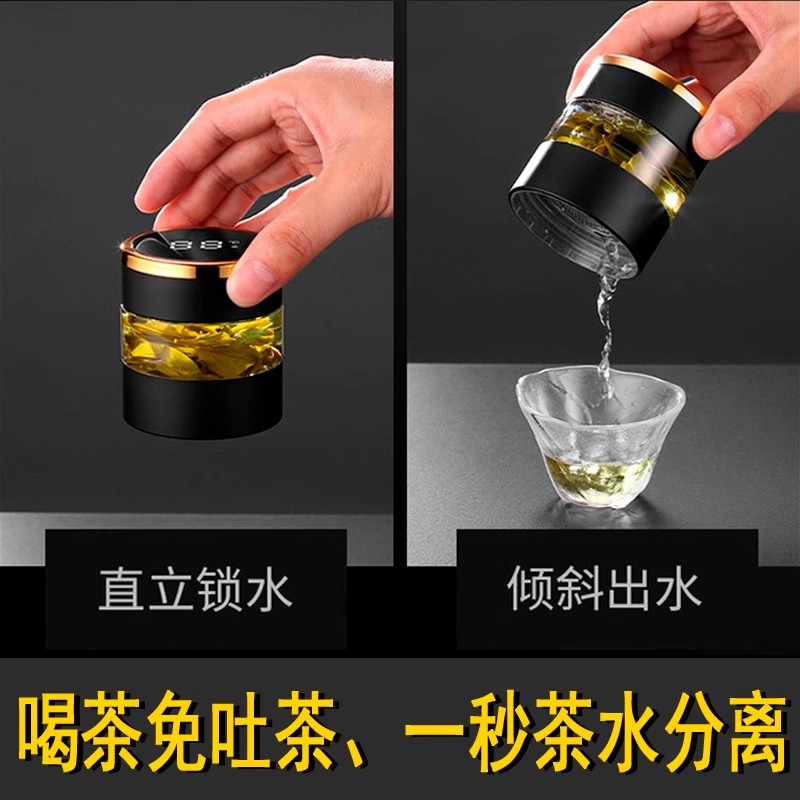 直立锁水

倾斜出水

喝茶免吐茶、一秒茶水分离