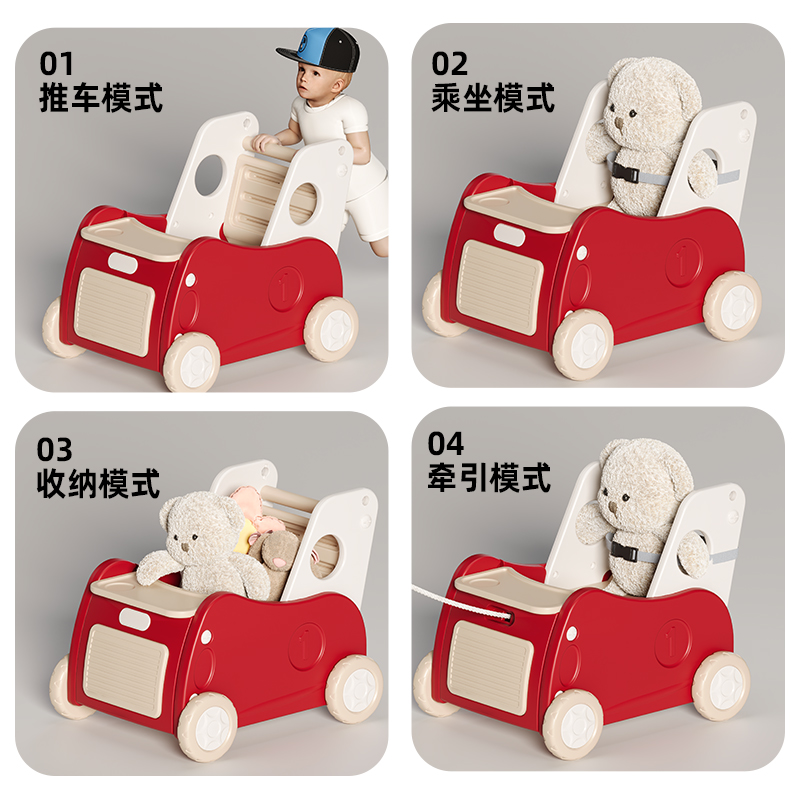 01
推车模式

02
乘坐模式

03
收纳模式

04
牵引模式