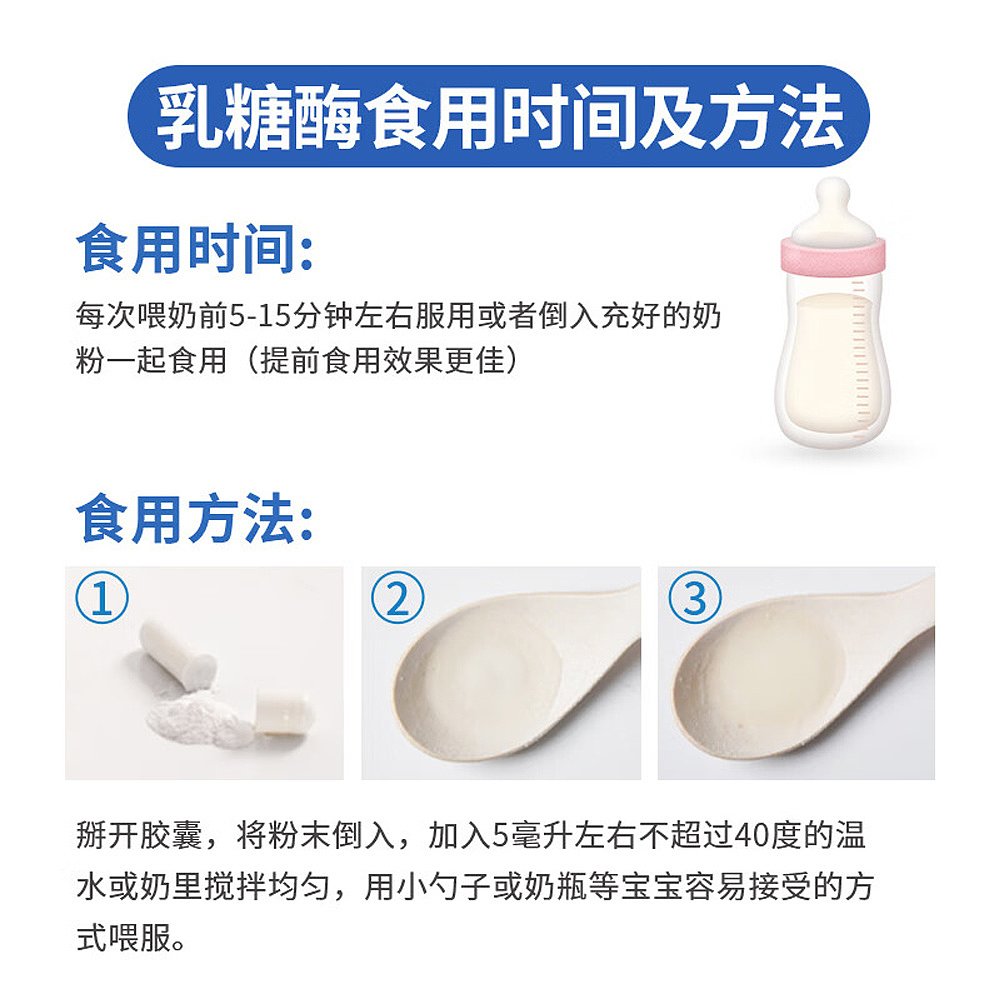 乳糖酶食用时间及方法

食用时间:

每次喂奶前5-15分钟左右服用或者倒入充好的奶粉一起食用（提前食用效果更佳）

食用方法:

①

②

③

掰开胶囊，将粉末倒入，加入5毫升左右不超过40度的温水或奶里搅拌均匀，用小勺子或奶瓶等宝宝容易接受的方式喂服。