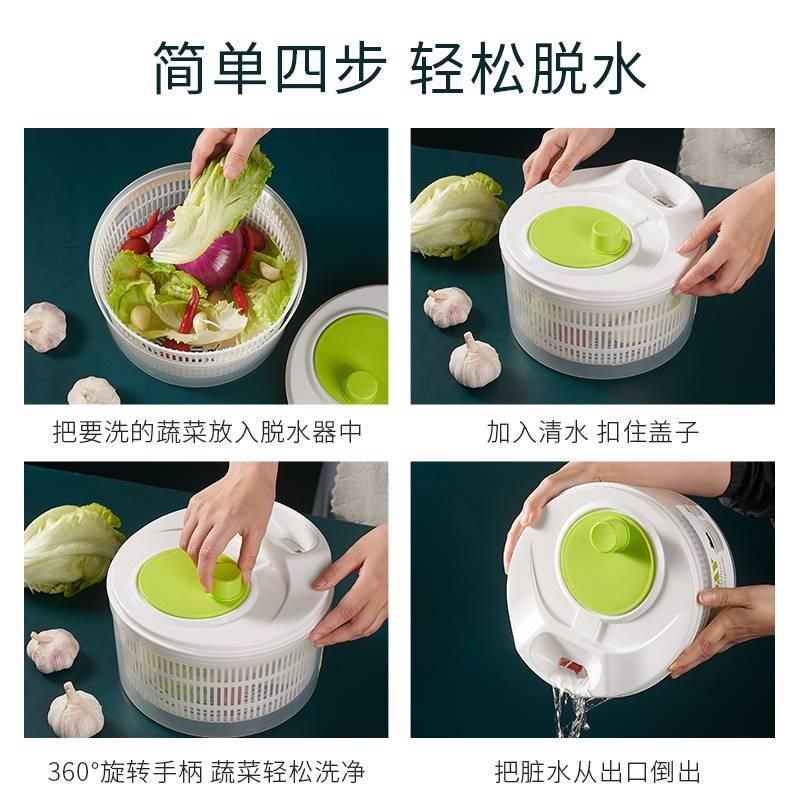 简单四步 轻松脱水

把要洗的蔬菜放入脱水器中

加入清水 扣住盖子

360°旋转手柄 蔬菜轻松洗净

把脏水从出口倒出