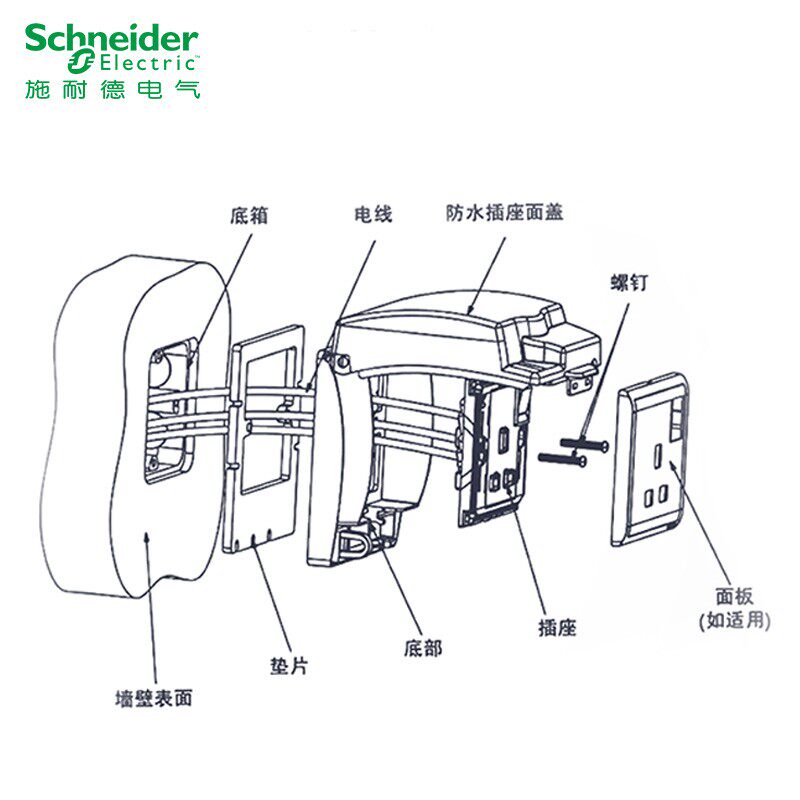 Schneider Electric
施耐德电气

底箱
电线
防水插座面盖
螺钉
面板
(如适用)
插座
底部
垫片
墙壁表面