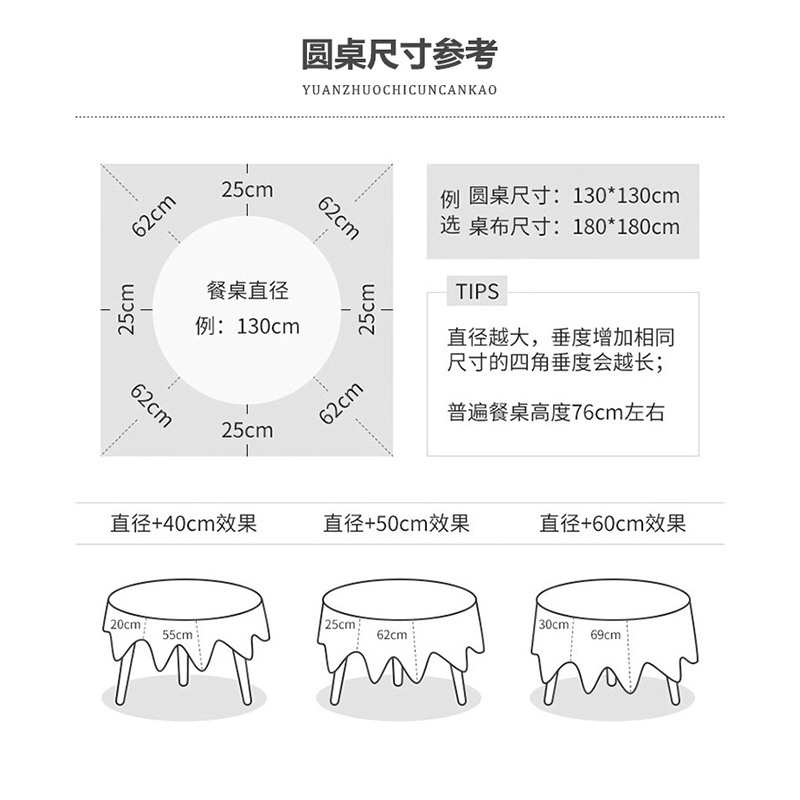 圆桌尺寸参考

YUANZHUOCHICUNCANKAO

25cm

62cm

62cm

25cm

餐桌直径

例：130cm

25cm

62cm

62cm

25cm

例选 圆桌尺寸：130*130cm
桌布尺寸：180*180cm

TIPS

直径越大，垂度增加相同尺寸的四角垂度会越长；

普遍餐桌高度76cm左右

直径+40cm效果

直径+50cm效果

直径+60cm效果

20cm

55cm

25cm

62cm

30cm

69cm