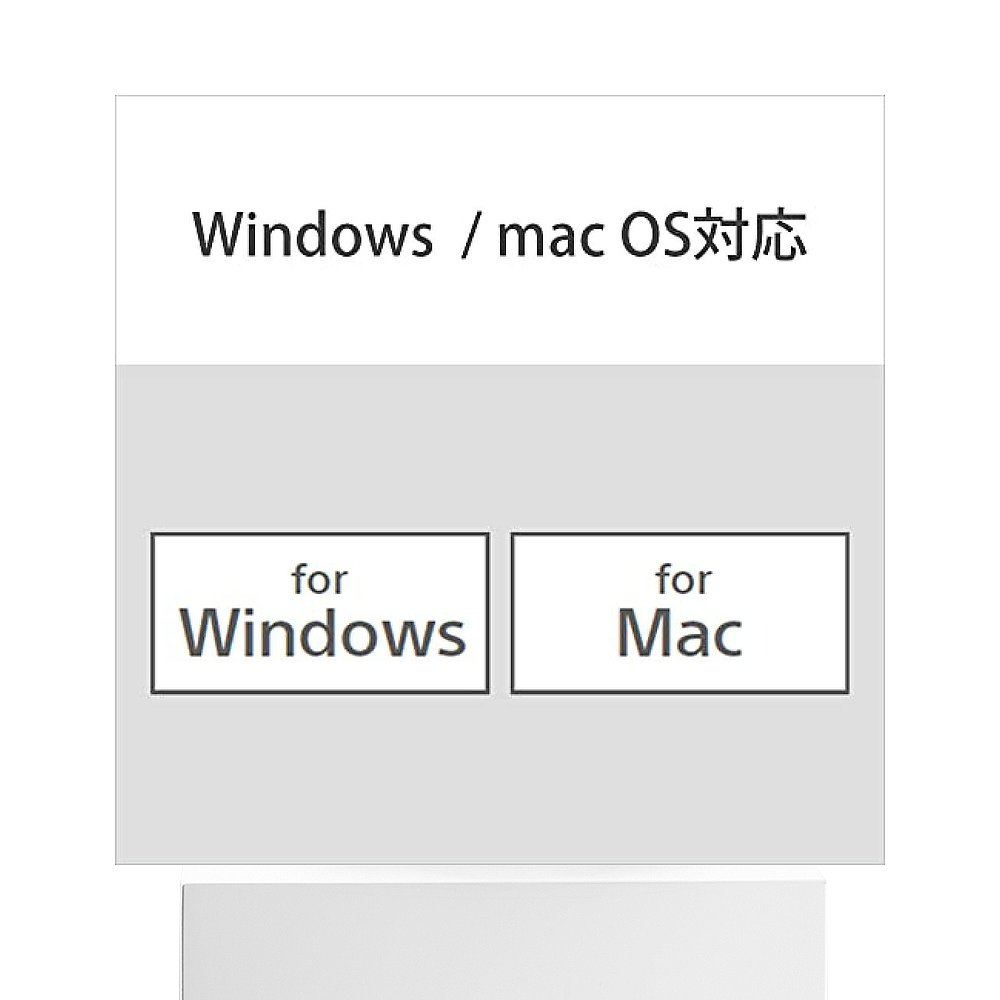 Windows / mac OS対応

for
Windows

for
Mac