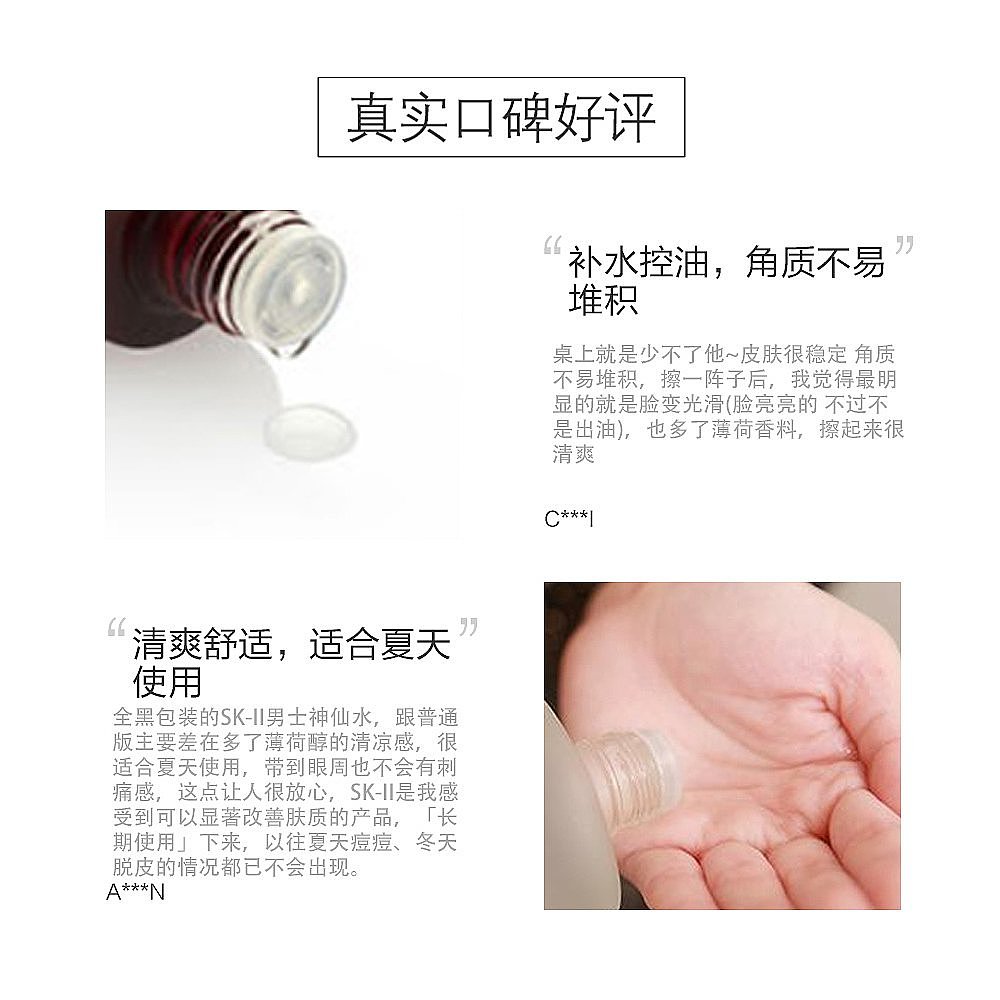 真实口碑好评

“补水控油，角质不易堆积”

桌上就是少不了他~皮肤很稳定 角质不易堆积，擦一阵子后，我觉得最明显的就是脸变光滑(脸亮亮的 不过不是出油)，也多了薄荷香料，擦起来很清爽

C***l

“清爽舒适，适合夏天使用”

全黑包装的SK-II男士神仙水，跟普通版主要差在多了薄荷醇的清凉感，很适合夏天使用，带到眼周也不会有刺痛感，这点让人很放心，SK-II是我感受到可以显著改善肤质的产品，「长期使用」下来，以往夏天痘痘、冬天脱皮的情况都已不会出现。

A***N