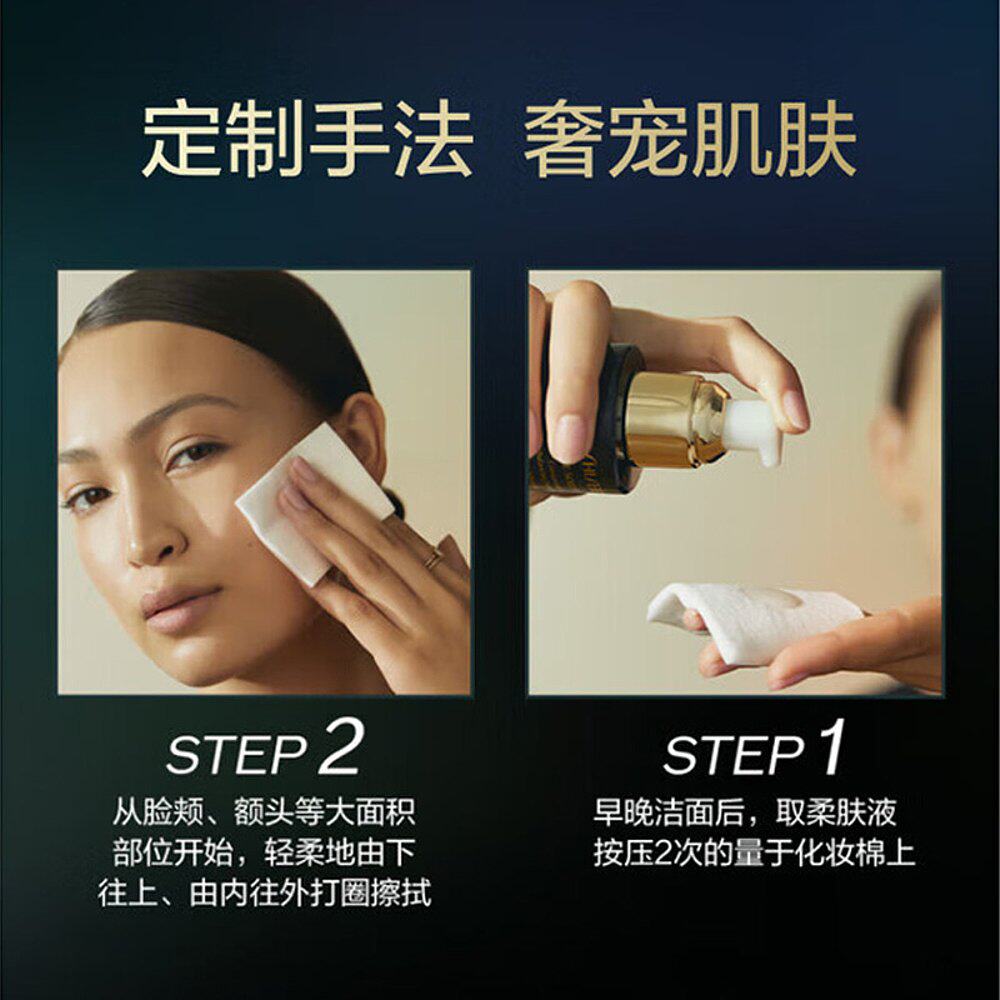 定制手法 奢宠肌肤

STEP 2

从脸颊、额头等大面积部位开始，轻柔地由下往上、由内往外打圈擦拭

STEP 1

早晚洁面后，取柔肤液按压2次的量于化妆棉上