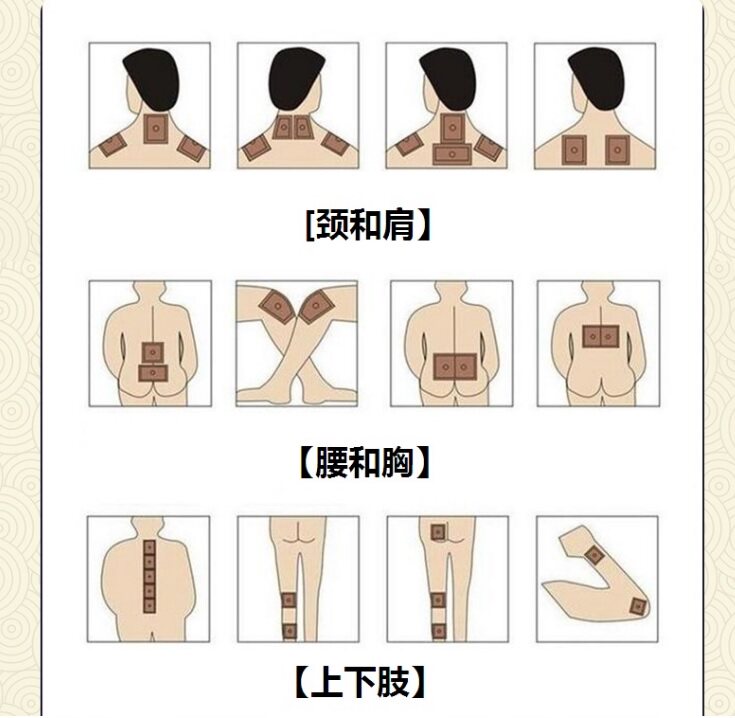 [颈和肩】

【腰和胸】

【上下肢】