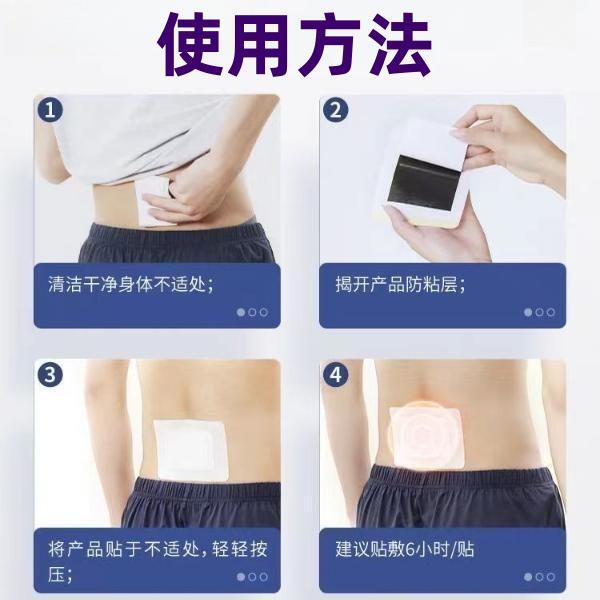 使用方法

1
清洁干净身体不适处；

2
揭开产品防粘层；

3
将产品贴于不适处，轻轻按压；

4
建议贴敷6小时/贴