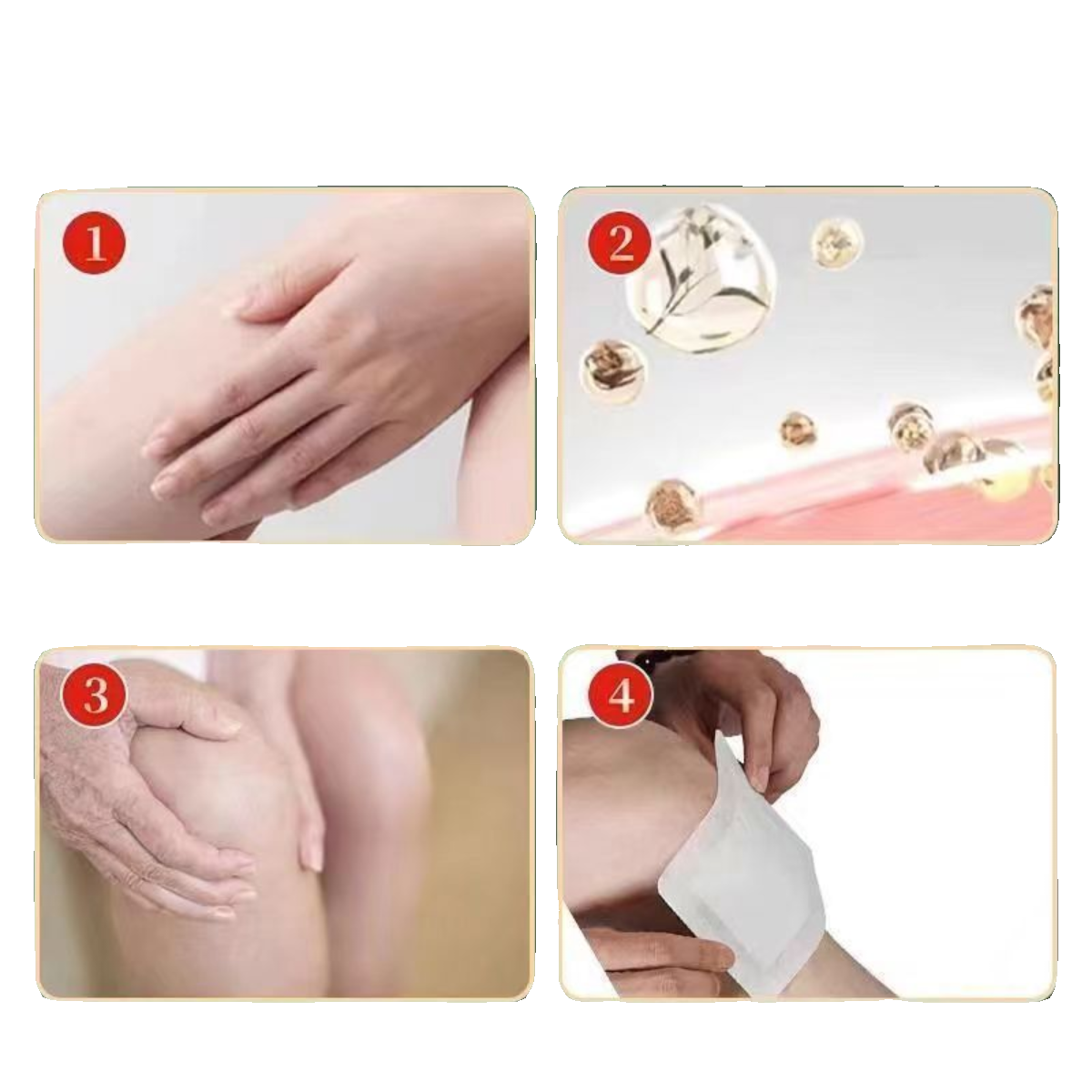 1

2

3

4