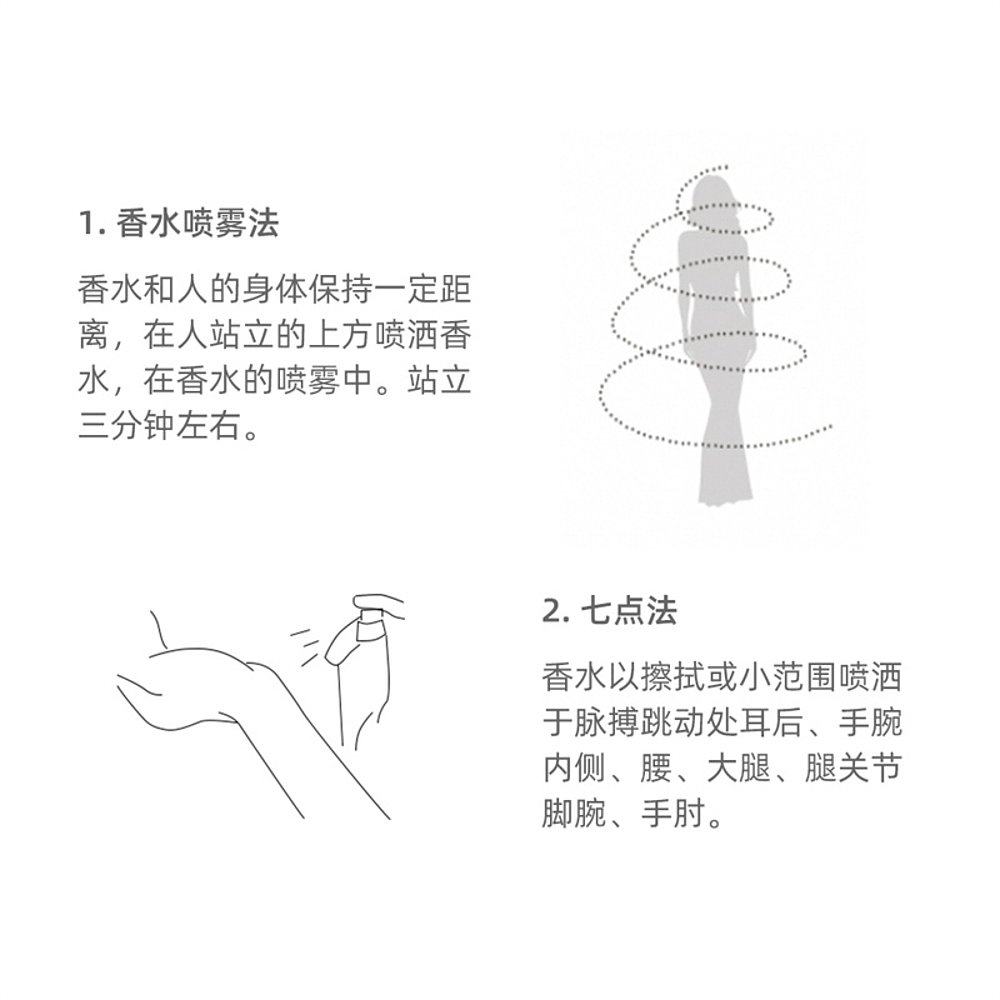 1. 香水喷雾法

香水和人的身体保持一定距离，在人站立的上方喷洒香水，在香水的喷雾中。站立三分钟左右。

2. 七点法

香水以擦拭或小范围喷洒于脉搏跳动处耳后、手腕内侧、腰、大腿、腿关节脚腕、手肘。