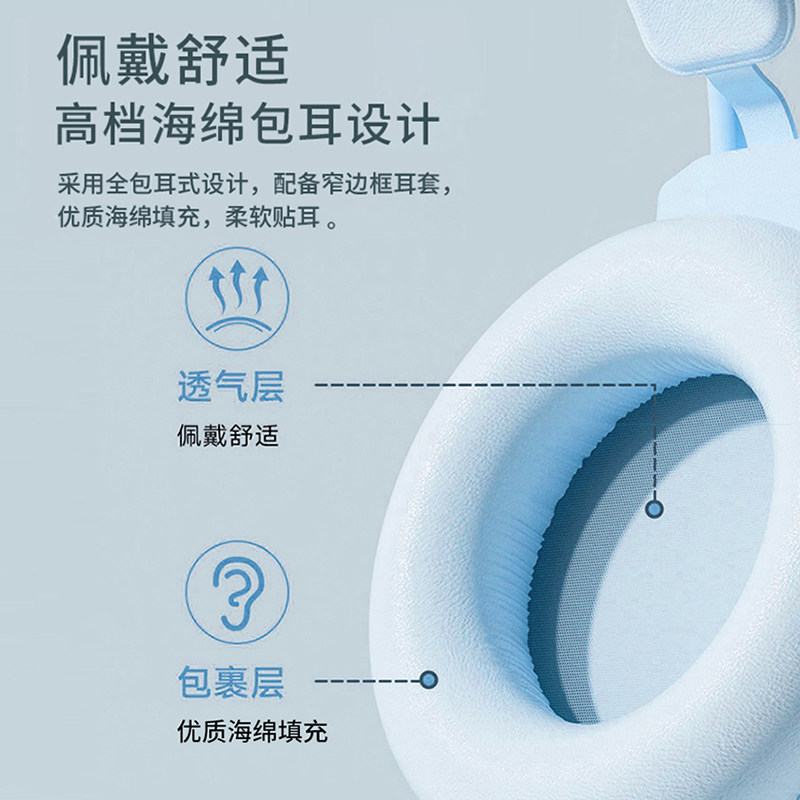 佩戴舒适
高档海绵包耳设计

采用全包耳式设计，配备窄边框耳套，优质海绵填充，柔软贴耳 。

透气层
佩戴舒适

包裹层
优质海绵填充