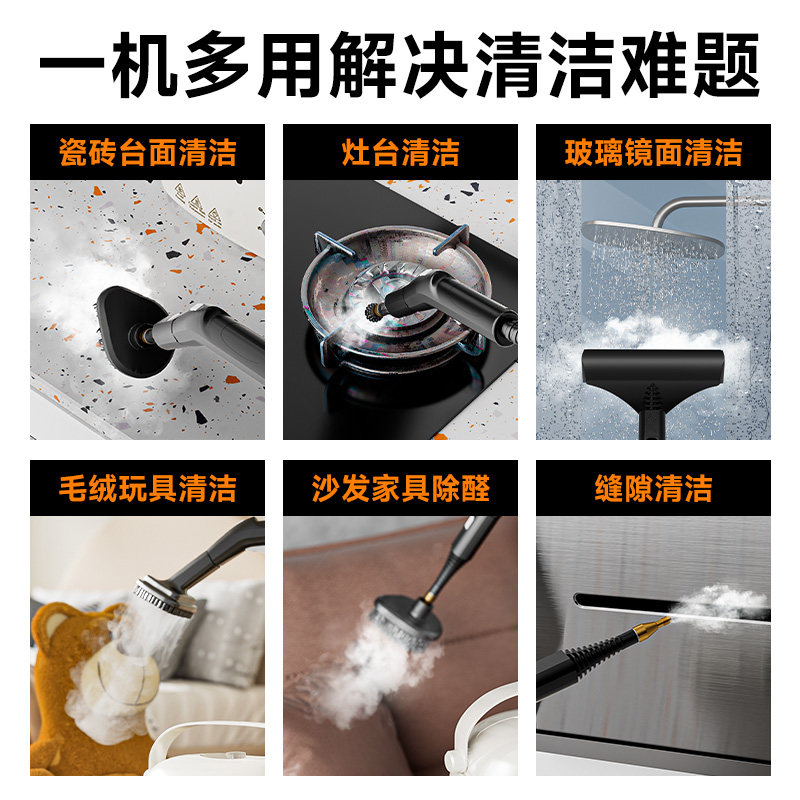 一机多用解决清洁难题

瓷砖台面清洁

灶台清洁

玻璃镜面清洁

毛绒玩具清洁

沙发家具除醛

缝隙清洁