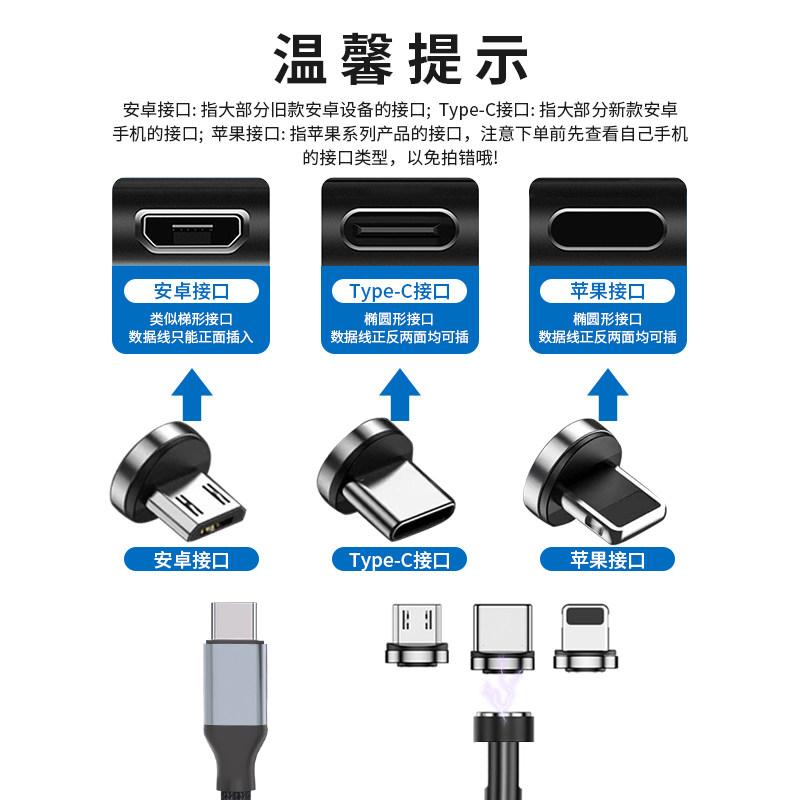 温馨提示

安卓接口: 指大部分旧款安卓设备的接口; Type-C接口: 指大部分新款安卓手机的接口; 苹果接口: 指苹果系列产品的接口，注意下单前先查看自己手机的接口类型，以免拍错哦!

安卓接口
类似梯形接口
数据线只能正面插入

Type-C接口
椭圆形接口
数据线正反两面均可插

苹果接口
椭圆形接口
数据线正反两面均可插

安卓接口

Type-C接口

苹果接口