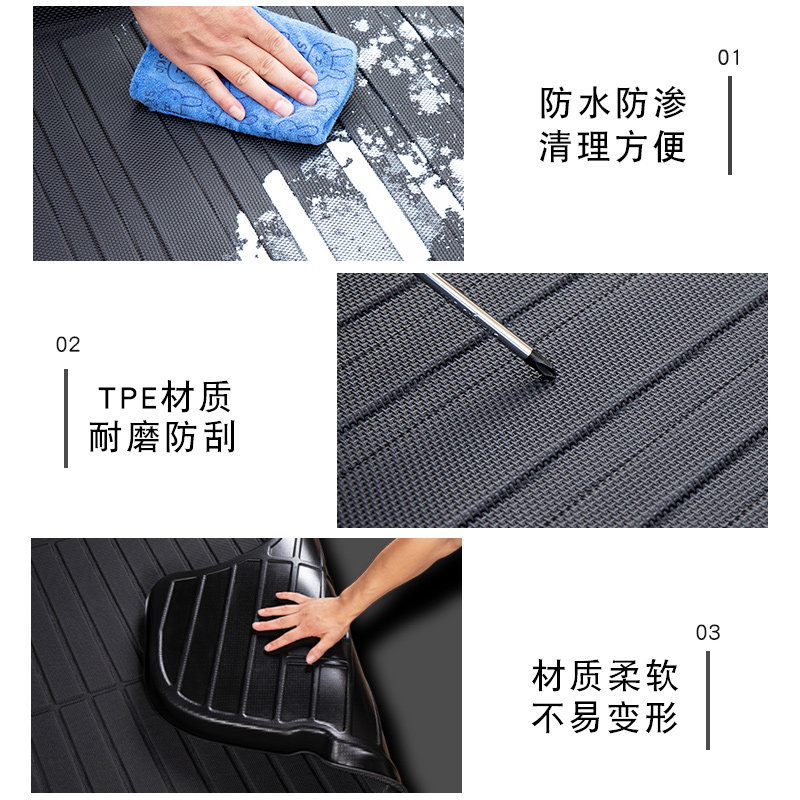 01
防水防渗
清理方便

02
TPE材质
耐磨防刮

03
材质柔软
不易变形