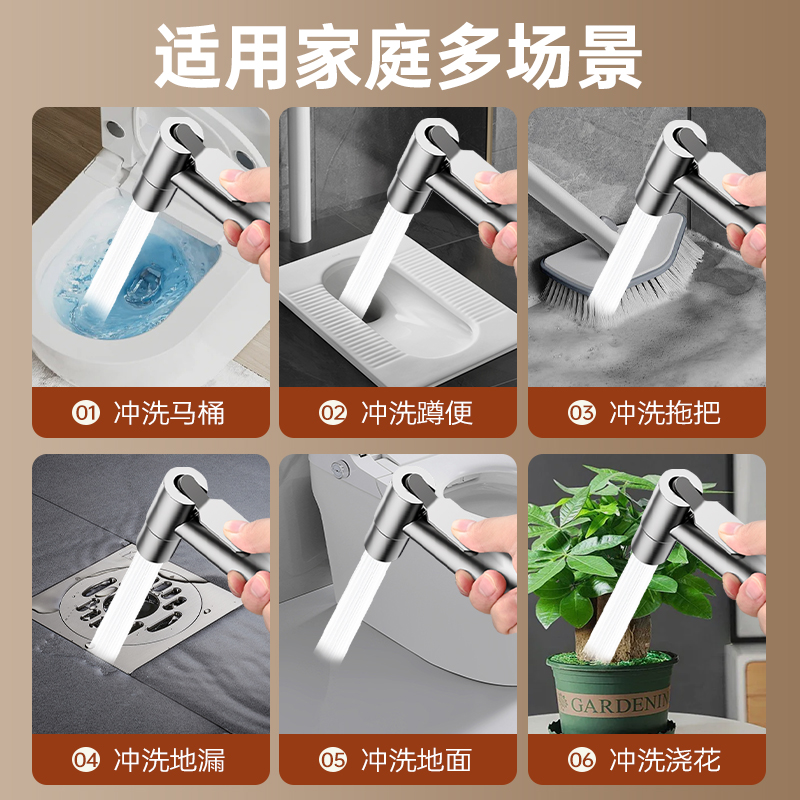 适用家庭多场景

01 冲洗马桶

02 冲洗蹲便

03 冲洗拖把

04 冲洗地漏

05 冲洗地面

GARDENIN

06 冲洗浇花