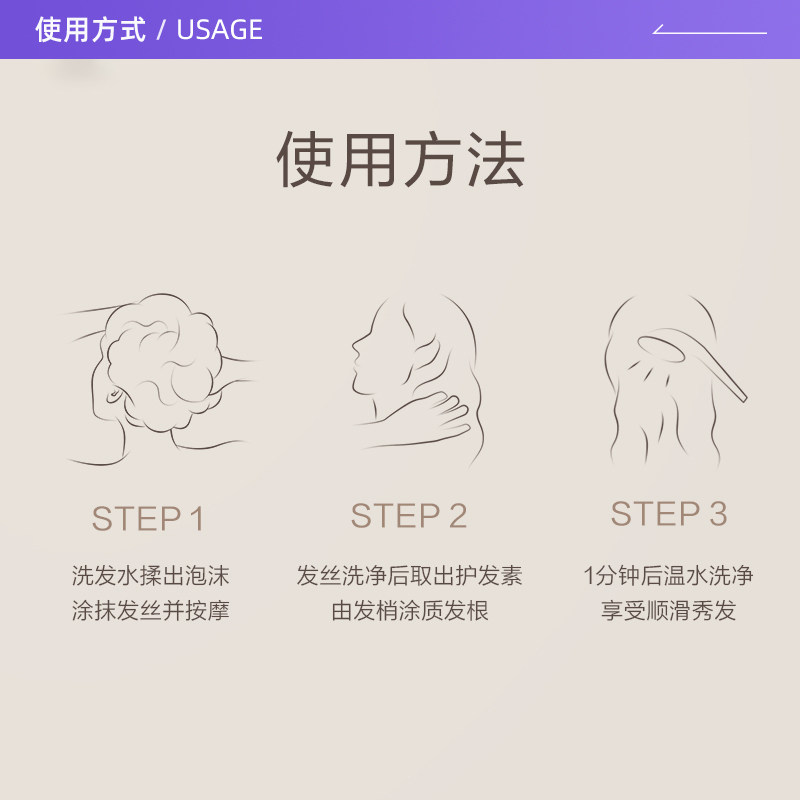 使用方式 / USAGE

使用方法

STEP 1

洗发水揉出泡沫
涂抹发丝并按摩

STEP 2

发丝洗净后取出护发素
由发梢涂质发根

STEP 3

1分钟后温水洗净
享受顺滑秀发