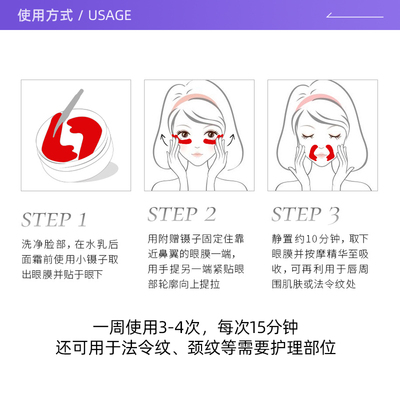 使用方式 / USAGE

STEP 1

洗净脸部，在水乳后面霜前使用小镊子取出眼膜并贴于眼下

STEP 2

用附赠镊子固定住靠近鼻翼的眼膜一端，用手提另一端紧贴眼部轮廓向上提拉

STEP 3

静置约10分钟，取下眼膜并按摩精华至吸收，可再利用于唇周围肌肤或法令纹处

一周使用3-4次，每次15分钟
还可用于法令纹、颈纹等需要护理部位