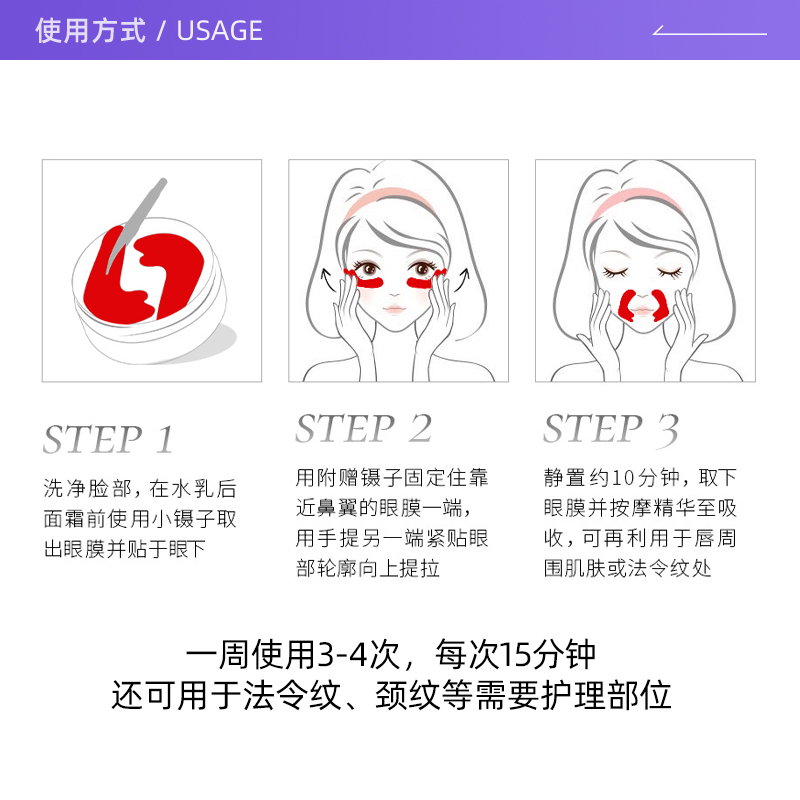 使用方式 / USAGE

STEP 1
洗净脸部，在水乳后面霜前使用小镊子取出眼膜并贴于眼下

STEP 2
用附赠镊子固定住靠近鼻翼的眼膜一端，用手提另一端紧贴眼部轮廓向上提拉

STEP 3
静置约10分钟，取下眼膜并按摩精华至吸收，可再利用于唇周围肌肤或法令纹处

一周使用3-4次，每次15分钟
还可用于法令纹、颈纹等需要护理部位