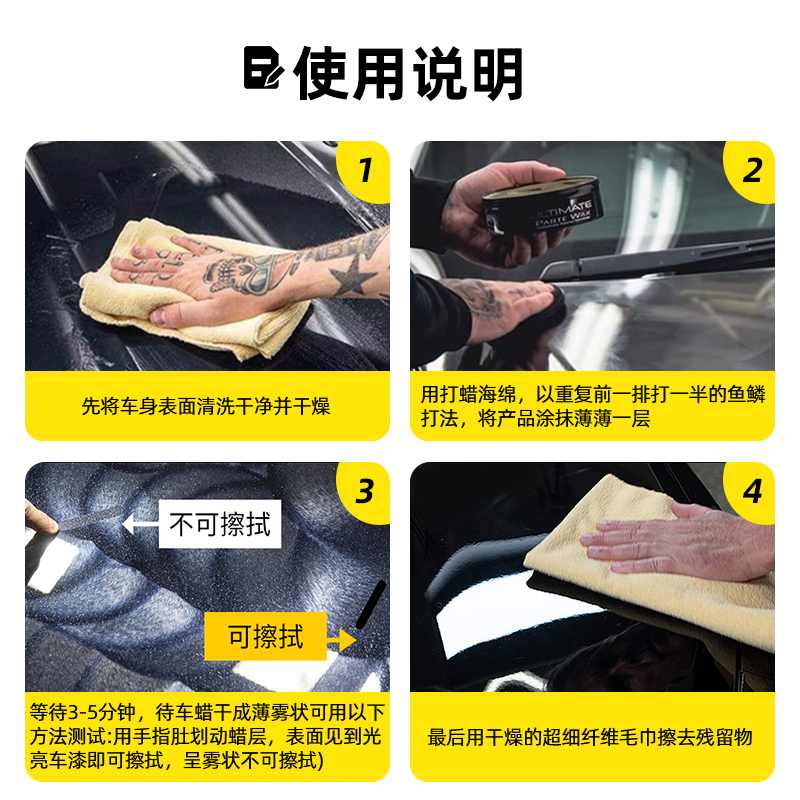 使用说明

1

先将车身表面清洗干净并干燥

2

ULTIMATE PASTE WAX

用打蜡海绵，以重复前一排打一半的鱼鳞打法，将产品涂抹薄薄一层

3

不可擦拭

可擦拭

等待3-5分钟，待车蜡干成薄雾状可用以下方法测试:用手指肚划动蜡层，表面见到光亮车漆即可擦拭，呈雾状不可擦拭)

4

最后用干燥的超细纤维毛巾擦去残留物