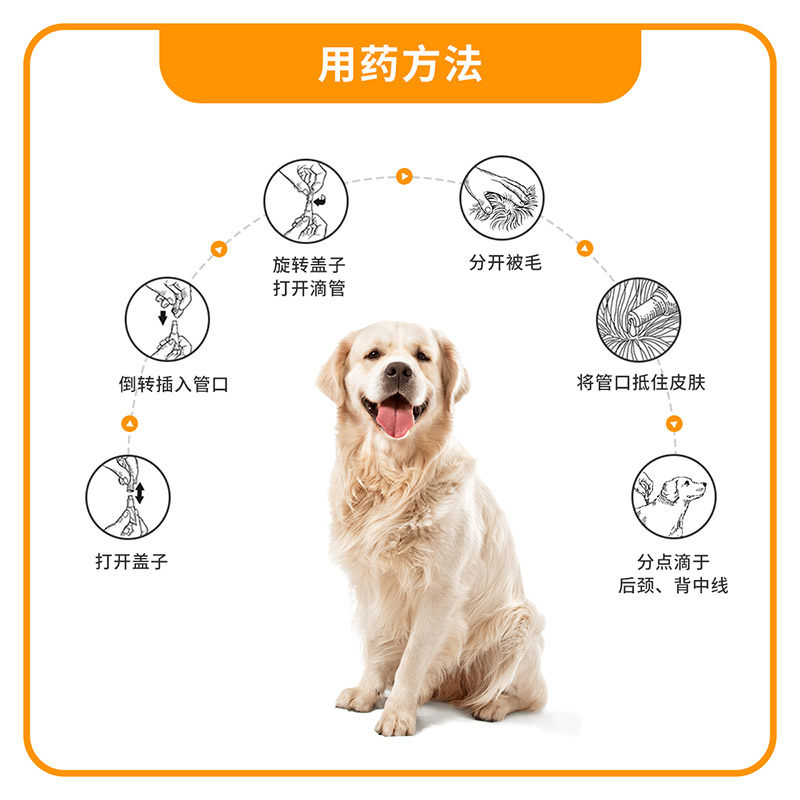 用药方法

打开盖子

倒转插入管口

旋转盖子
打开滴管

分开被毛

将管口抵住皮肤

分点滴于
后颈、背中线