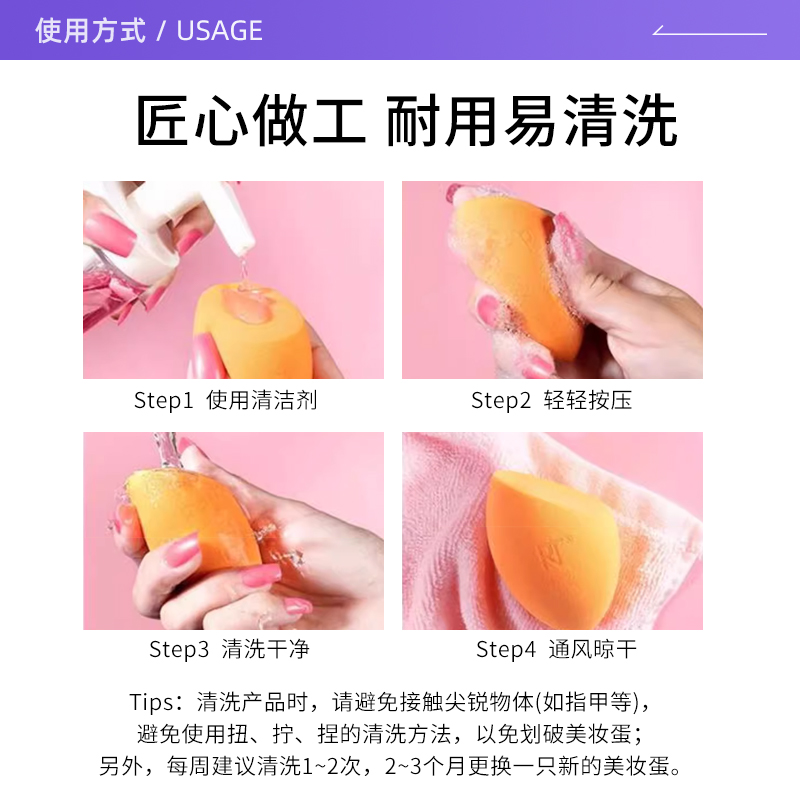 使用方式 / USAGE

匠心做工 耐用易清洗

Step1 使用清洁剂

Step2 轻轻按压

Step3 清洗干净

Step4 通风晾干

Tips：清洗产品时，请避免接触尖锐物体(如指甲等)，避免使用扭、拧、捏的清洗方法，以免划破美妆蛋；另外，每周建议清洗1~2次，2~3个月更换一只新的美妆蛋。