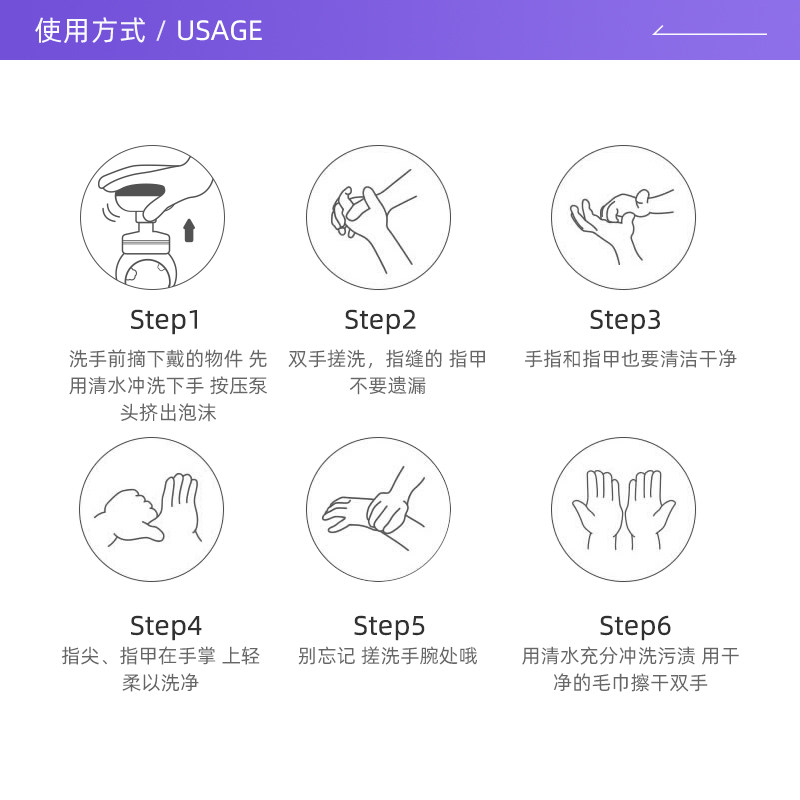 使用方式 / USAGE

Step1
洗手前摘下戴的物件 先用清水冲洗下手 按压泵头挤出泡沫

Step2
双手搓洗，指缝的 指甲不要遗漏

Step3
手指和指甲也要清洁干净

Step4
指尖、指甲在手掌 上轻柔以洗净

Step5
别忘记 搓洗手腕处哦

Step6
用清水充分冲洗污渍 用干净的毛巾擦干双手